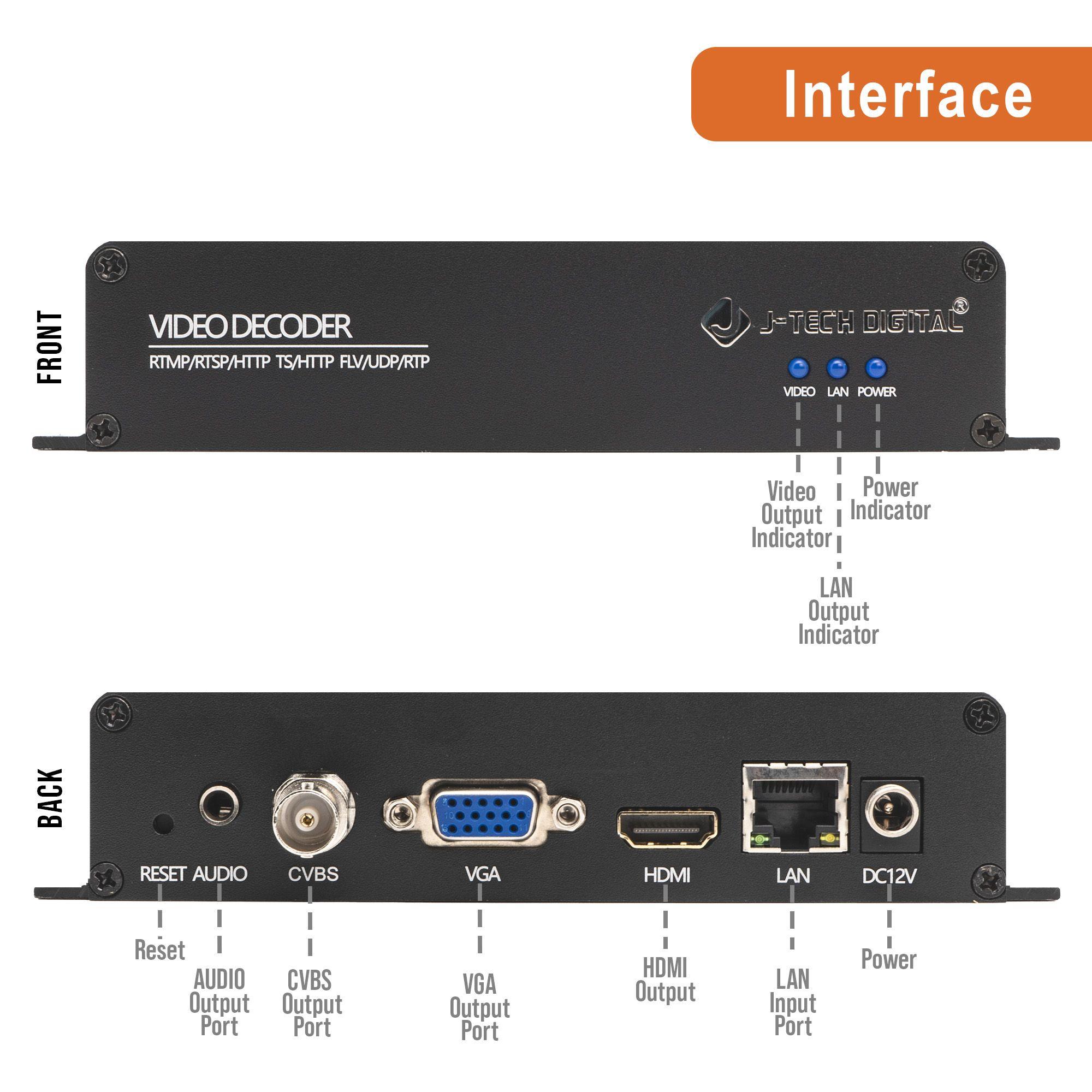 Interface

FRONT

VIDEO DECODER

RTMP/RTSP/HTTP TS/HTTP FLV/UDP/RTP

J-TECH DIGITAL®

VIDEO LAN POWER

Video Output Indicator

Power Indicator

LAN Output Indicator

BACK

RESET AUDIO CVBS VGA HDMI LAN DC12V

Reset

AUDIO Output Port

CVBS Output Port

VGA Output Port

HDMI Output

LAN Input Port

Power