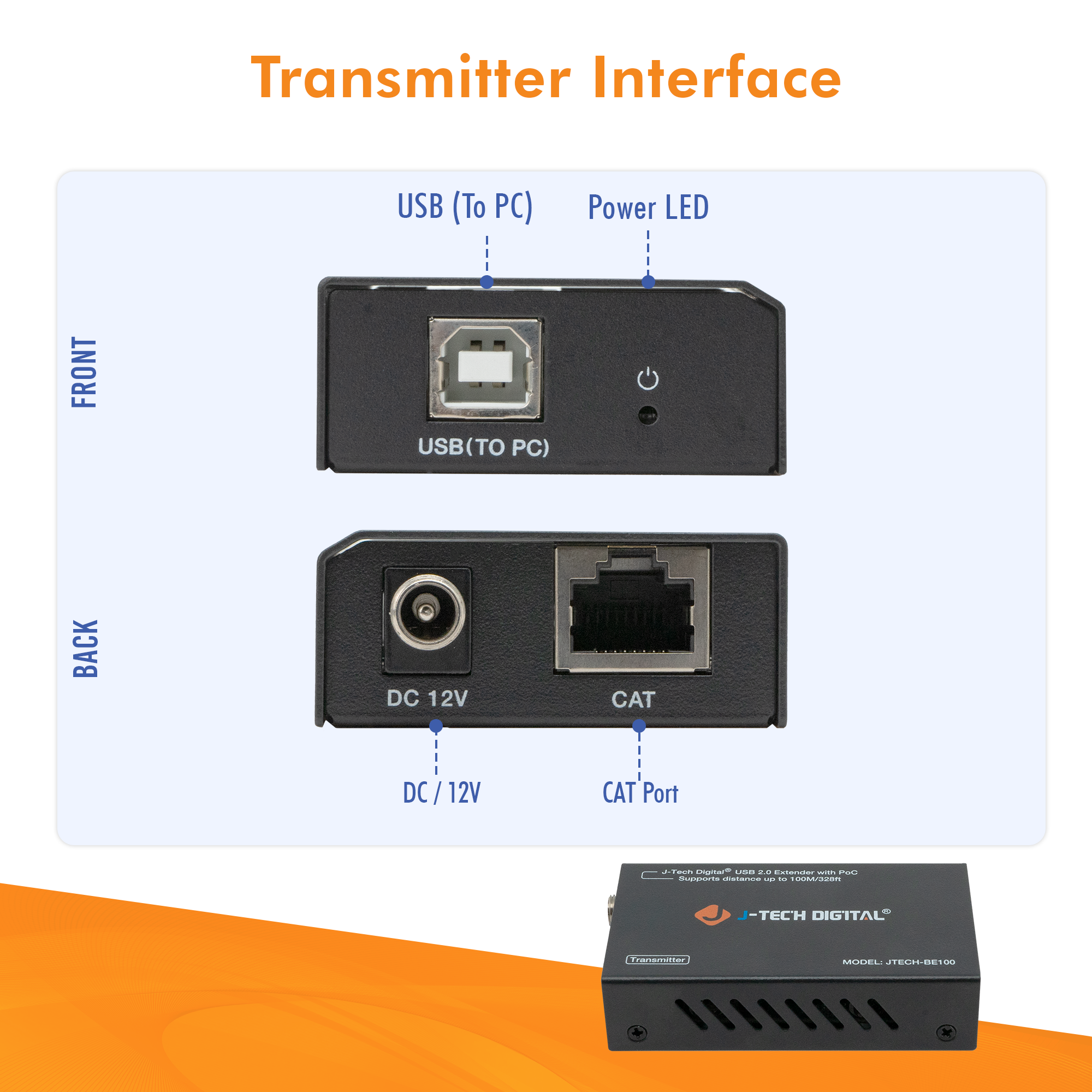 Transmitter Interface

USB (To PC)

Power LED

FRONT

USB(TO PC)

BACK

DC 12V

CAT

DC / 12V

CAT Port

J-Tech Digital® USB 2.0 Extender with PoC
Supports distance up to 100M/328ft

J-TECH DIGITAL®

Transmitter

MODEL: JTECH-BE100