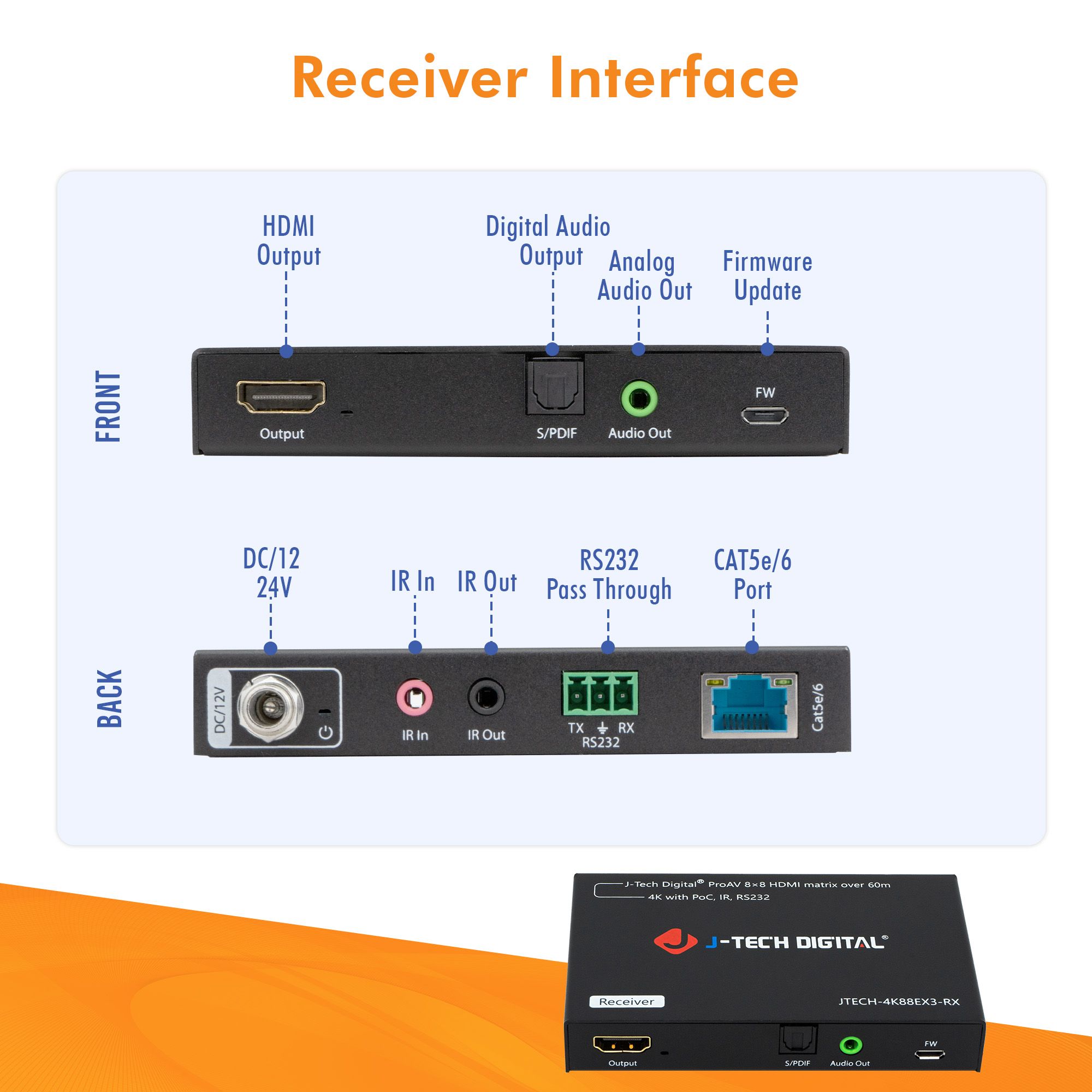 Receiver Interface

FRONT

HDMI Output

Digital Audio Output

Analog Audio Out

Firmware Update

Output

S/PDIF

Audio Out

FW

BACK

DC/12 24V

IR In

IR Out

RS232 Pass Through

CAT5e/6 Port

DC/12V

IR In

IR Out

TX RX
RS232

Cat5e/6

J-Tech Digital® ProAV 8×8 HDMI matrix over 60m
4K with PoC, IR, RS232

J-TECH DIGITAL®

Receiver

JTECH-4K88EX3-RX

Output

S/PDIF

Audio Out

FW