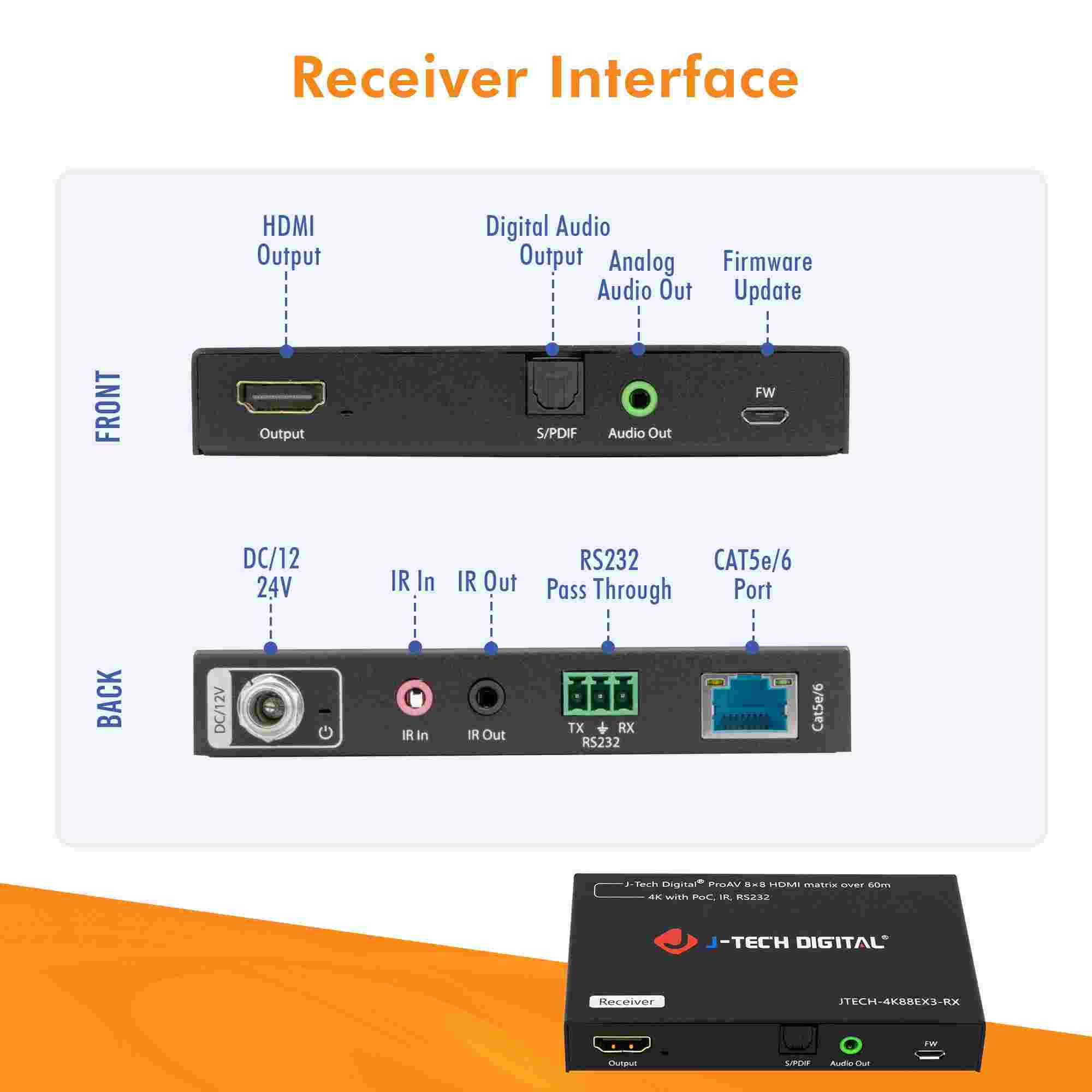 Receiver Interface

FRONT

HDMI Output

Digital Audio Output

Analog Audio Out

Firmware Update

Output

S/PDIF

Audio Out

FW

BACK

DC/12 24V

IR In

IR Out

RS232 Pass Through

CAT5e/6 Port

DC/12V

IR In

IR Out

TX RX
RS232

Cat5e/6

J-Tech Digital® ProAV 8×8 HDMI matrix over 60m
4K with PoC, IR, RS232

J-TECH DIGITAL®

Receiver

JTECH-4K88EX3-RX

Output

S/PDIF

Audio Out

FW