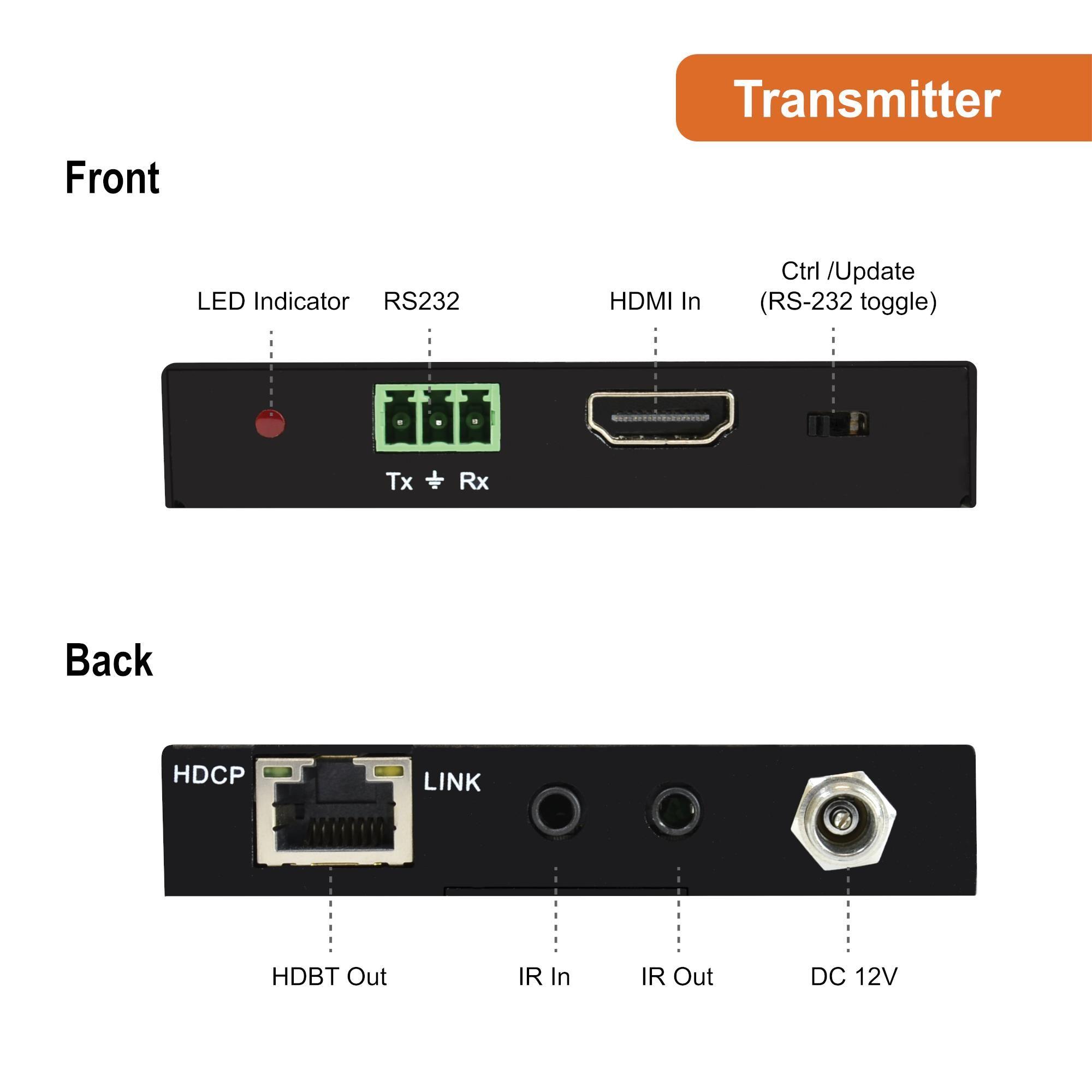 Transmitter

Front

LED Indicator RS232 HDMI In Ctrl /Update (RS-232 toggle)

Tx ⏚ Rx

Back

HDCP LINK

HDBT Out IR In IR Out DC 12V