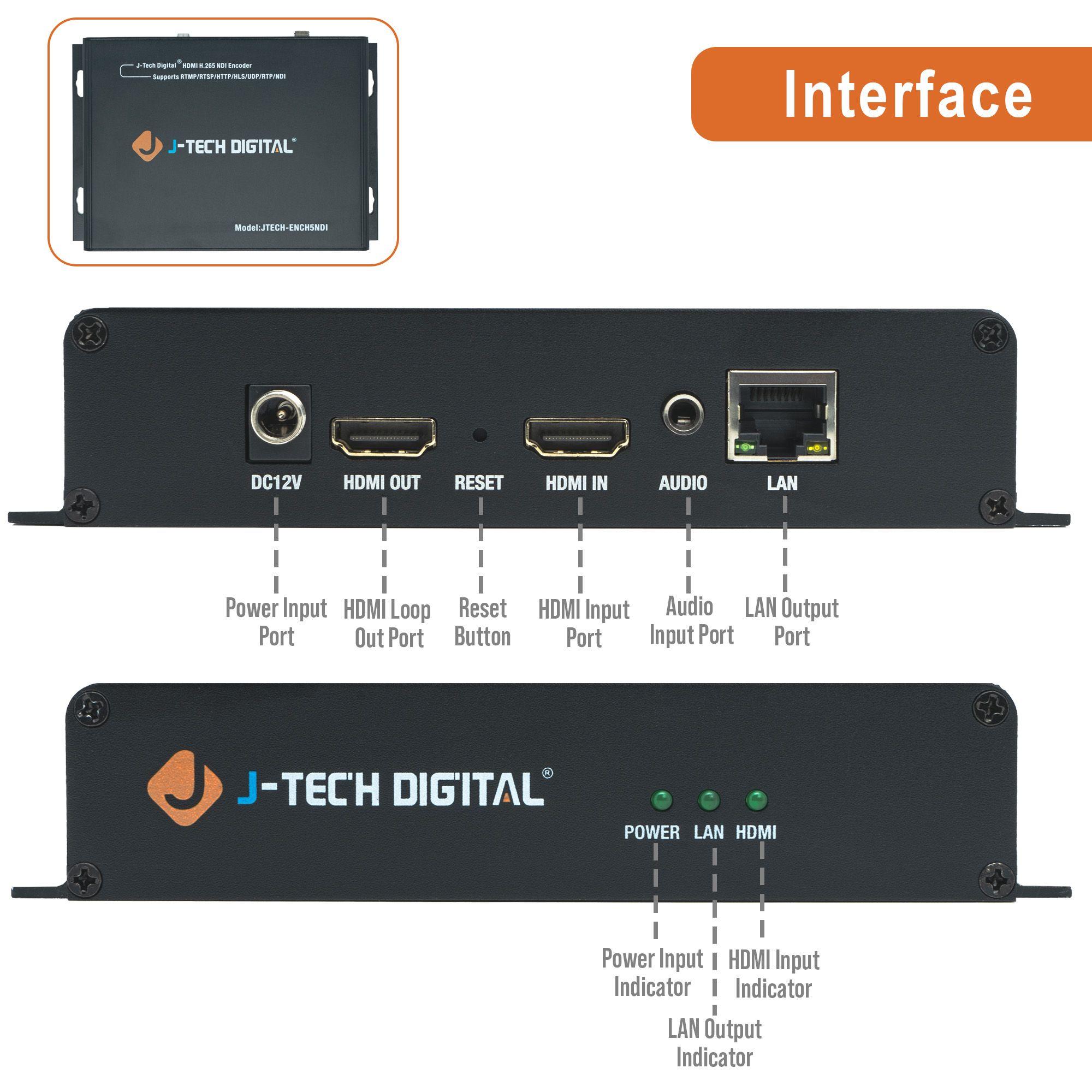 J-Tech Digital® HDMI H.265 NDI Encoder
Supports RTMP/RTSP/HTTP/HLS/UDP/RTP/NDI

J-TECH DIGITAL®

Model:JTECH-ENCH5NDI

Interface

DC12V HDMI OUT RESET HDMI IN AUDIO LAN

Power Input Port

HDMI Loop Out Port

Reset Button

HDMI Input Port

Audio Input Port

LAN Output Port

J-TECH DIGITAL®

POWER LAN HDMI

Power Input Indicator

HDMI Input Indicator

LAN Output Indicator