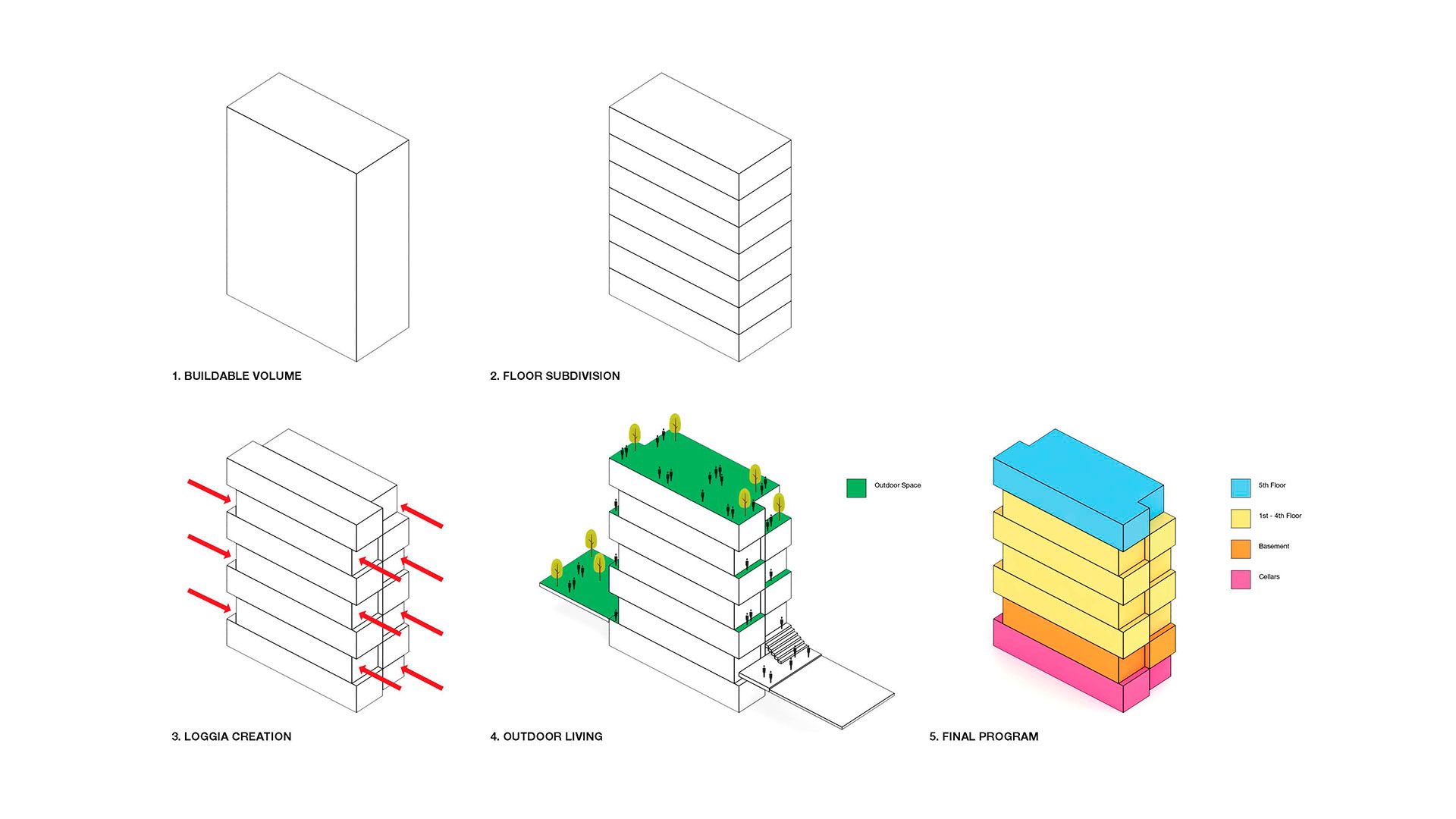 1. BUILDABLE VOLUME

2. FLOOR SUBDIVISION

3. LOGGIA CREATION

Outdoor Space

4. OUTDOOR LIVING

5th Floor

1st - 4th Floor

Basement

Cellars

5. FINAL PROGRAM