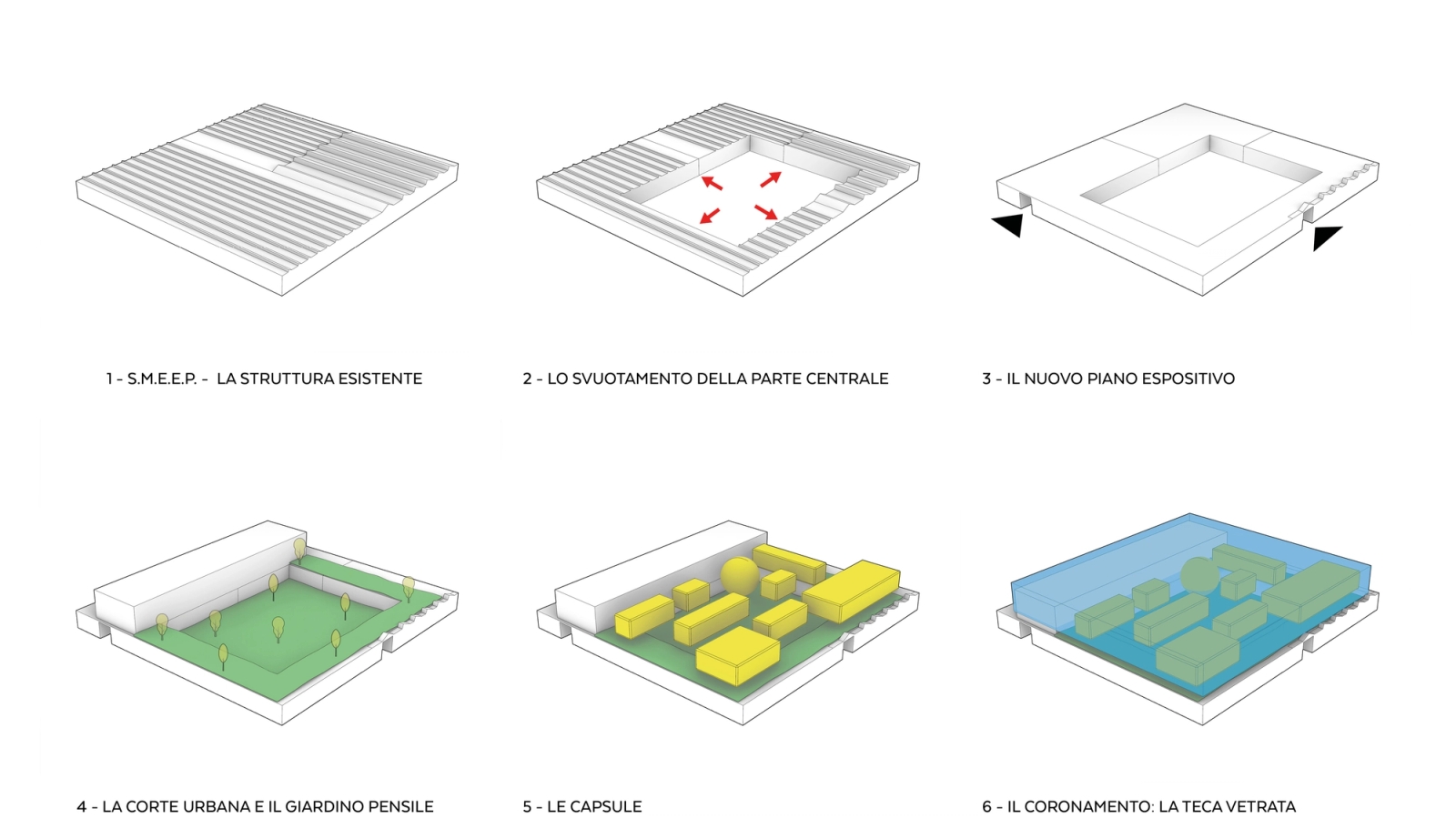 1 - S.M.E.E.P. - LA STRUTTURA ESISTENTE

2 - LO SVUOTAMENTO DELLA PARTE CENTRALE

3 - IL NUOVO PIANO ESPOSITIVO

4 - LA CORTE URBANA E IL GIARDINO PENSILE

5 - LE CAPSULE

6 - IL CORONAMENTO: LA TECA VETRATA