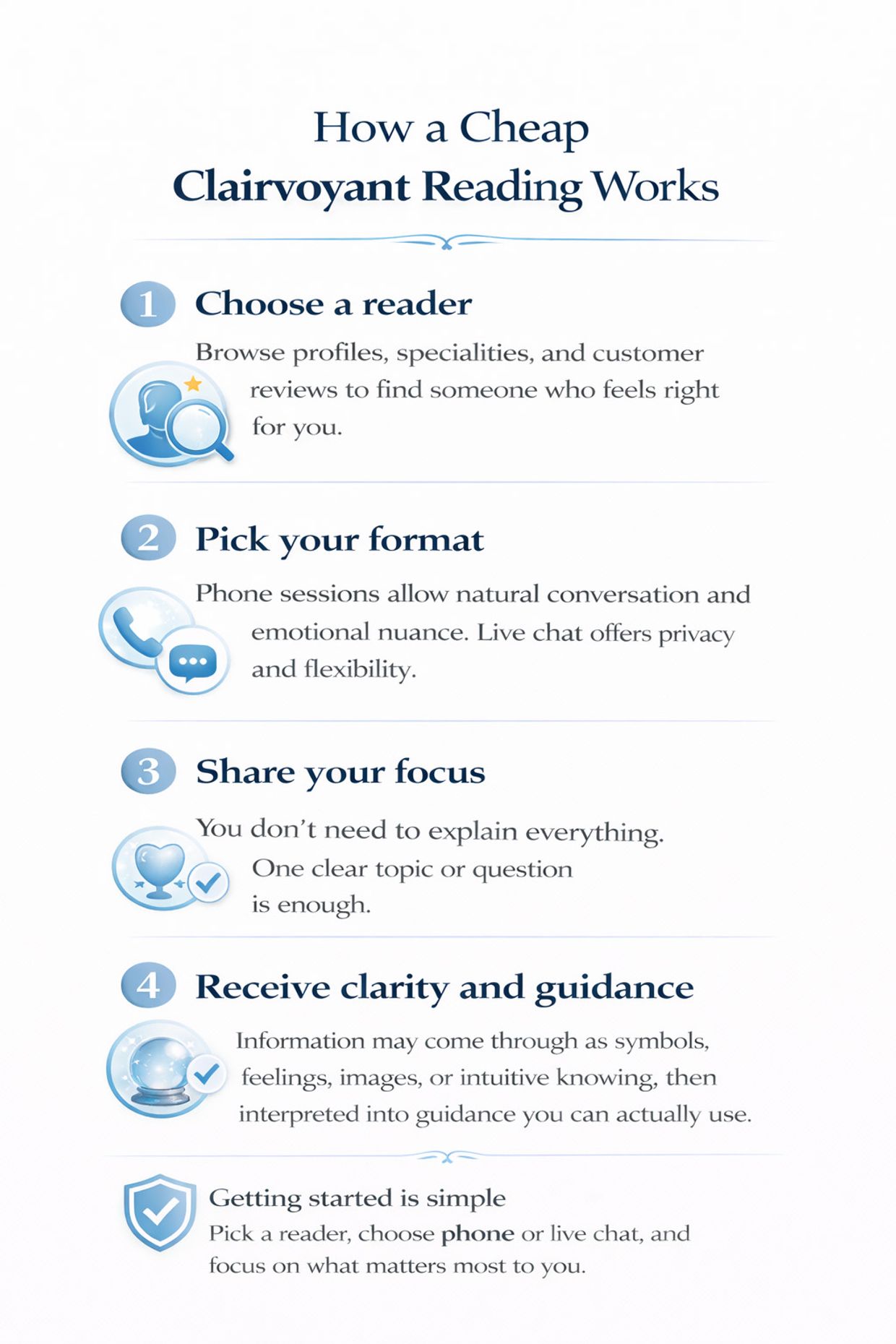 How a Cheap Clairvoyant Reading Works

1 Choose a reader

Browse profiles, specialities, and customer reviews to find someone who feels right for you.

2 Pick your format

Phone sessions allow natural conversation and emotional nuance. Live chat offers privacy and flexibility.

3 Share your focus

You don't need to explain everything. One clear topic or question is enough.

4 Receive clarity and guidance

Information may come through as symbols, feelings, images, or intuitive knowing, then interpreted into guidance you can actually use.

Getting started is simple

Pick a reader, choose phone or live chat, and focus on what matters most to you.