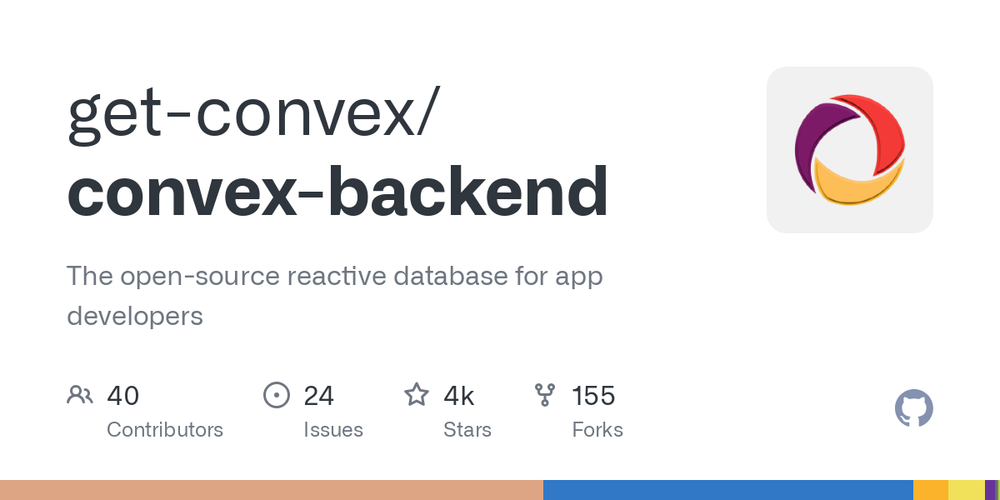 get-convex/
convex-backend

The open-source reactive database for app developers

40
Contributors

24
Issues

4k
Stars

155
Forks