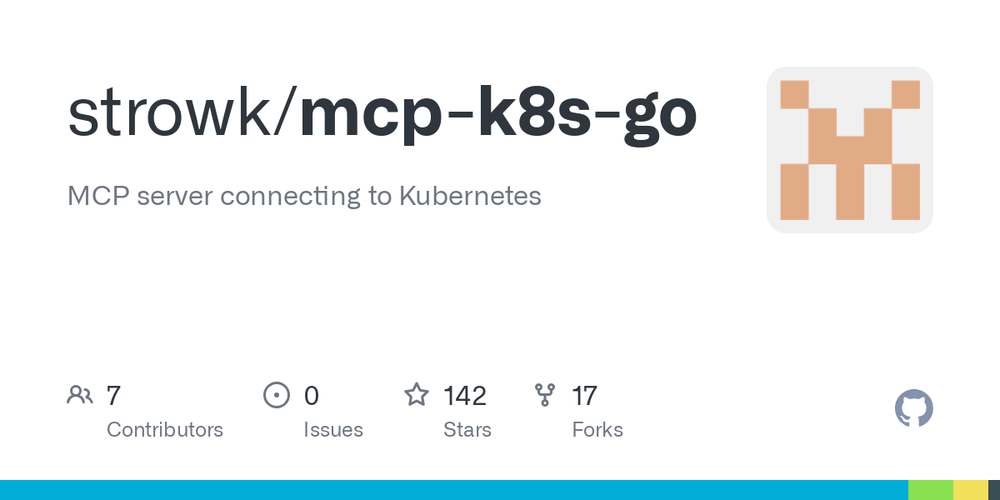 strowk/mcp-k8s-go

MCP server connecting to Kubernetes

7
Contributors

0
Issues

142
Stars

17
Forks