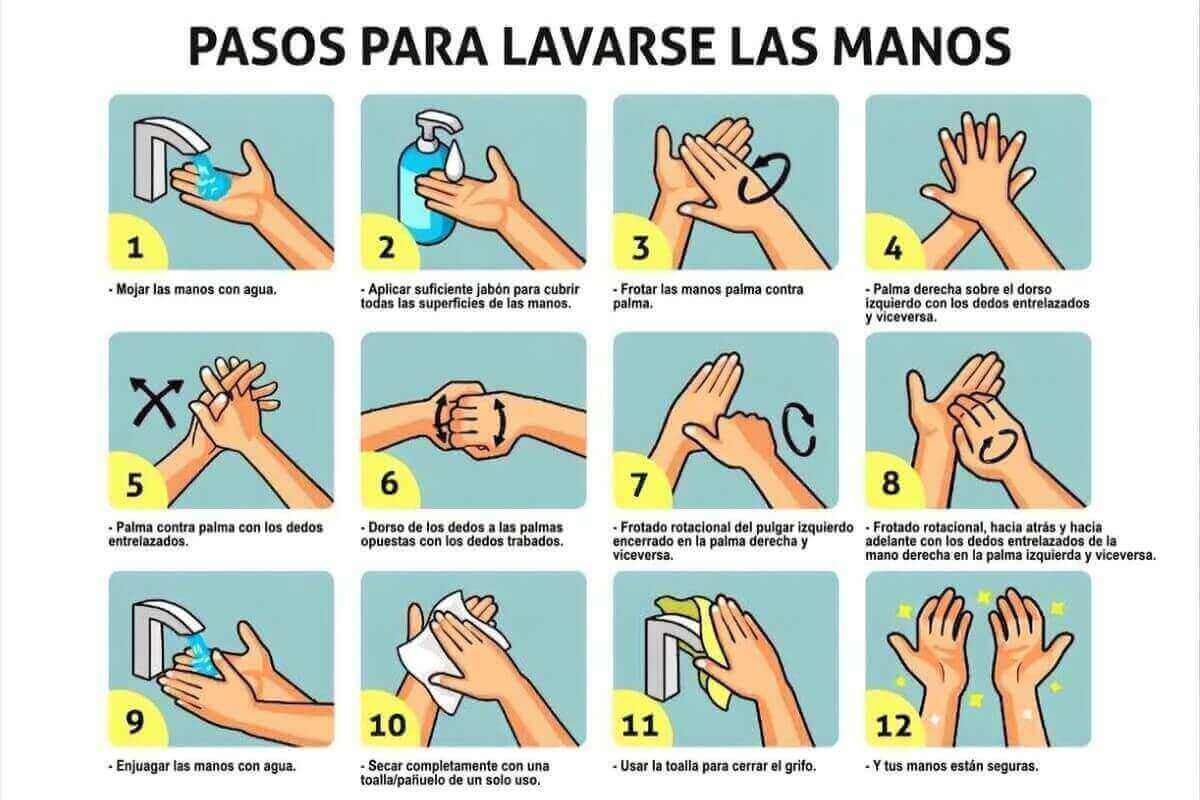 PASOS PARA LAVARSE LAS MANOS

1
- Mojar las manos con agua.

2
- Aplicar suficiente jabón para cubrir todas las superficies de las manos.

3
- Frotar las manos palma contra palma.

4
- Palma derecha sobre el dorso izquierdo con los dedos entrelazados y viceversa.

5
- Palma contra palma con los dedos entrelazados.

6
- Dorso de los dedos a las palmas opuestas con los dedos trabados.

7
- Frotado rotacional del pulgar izquierdo encerrado en la palma derecha y viceversa.

8
- Frotado rotacional, hacia atrás y hacia adelante con los dedos entrelazados de la mano derecha en la palma izquierda y viceversa.

9
- Enjuagar las manos con agua.

10
- Secar completamente con una toalla/pañuelo de un solo uso.

11
- Usar la toalla para cerrar el grifo.

12
- Y tus manos están seguras.