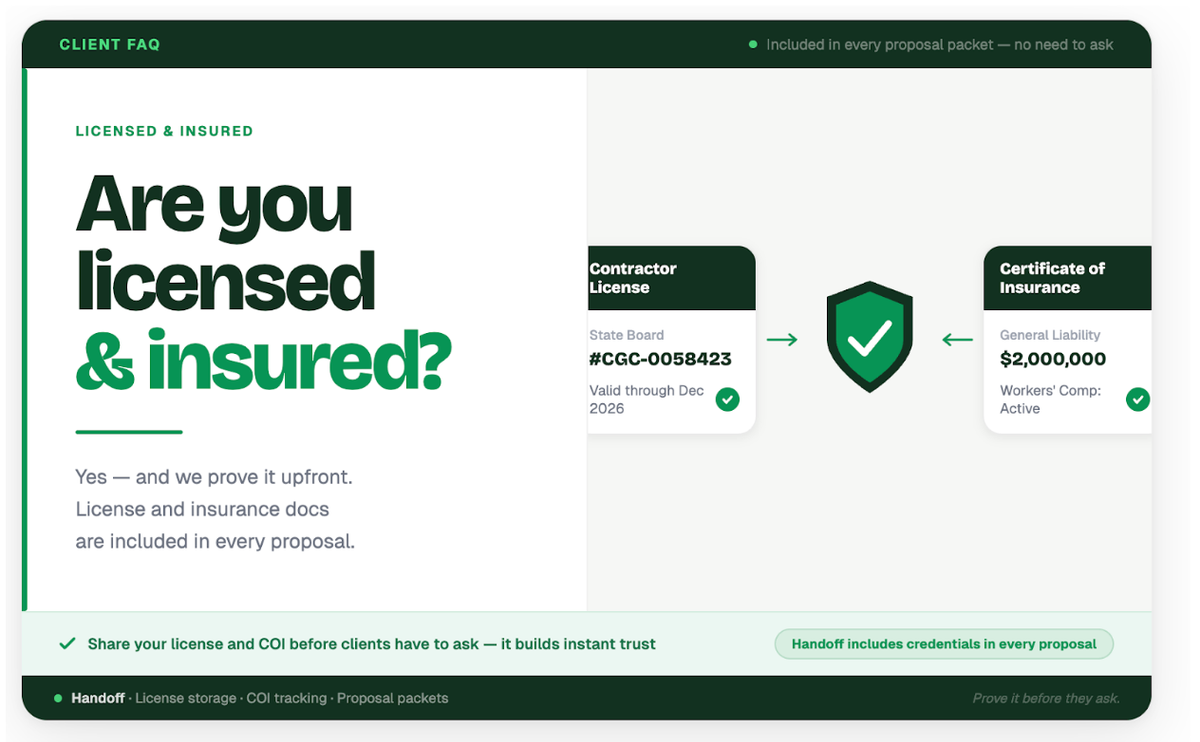 CLIENT FAQ

• Included in every proposal packet — no need to ask

LICENSED & INSURED

Are you licensed & insured?

Yes — and we prove it upfront. License and insurance docs are included in every proposal.

Contractor License

State Board

#CGC-0058423

Valid through Dec 2026

→

←

Certificate of Insurance

General Liability

$2,000,000

Workers' Comp: Active

✓ Share your license and COI before clients have to ask — it builds instant trust

Handoff includes credentials in every proposal

• Handoff · License storage · COI tracking · Proposal packets

Prove it before they ask.