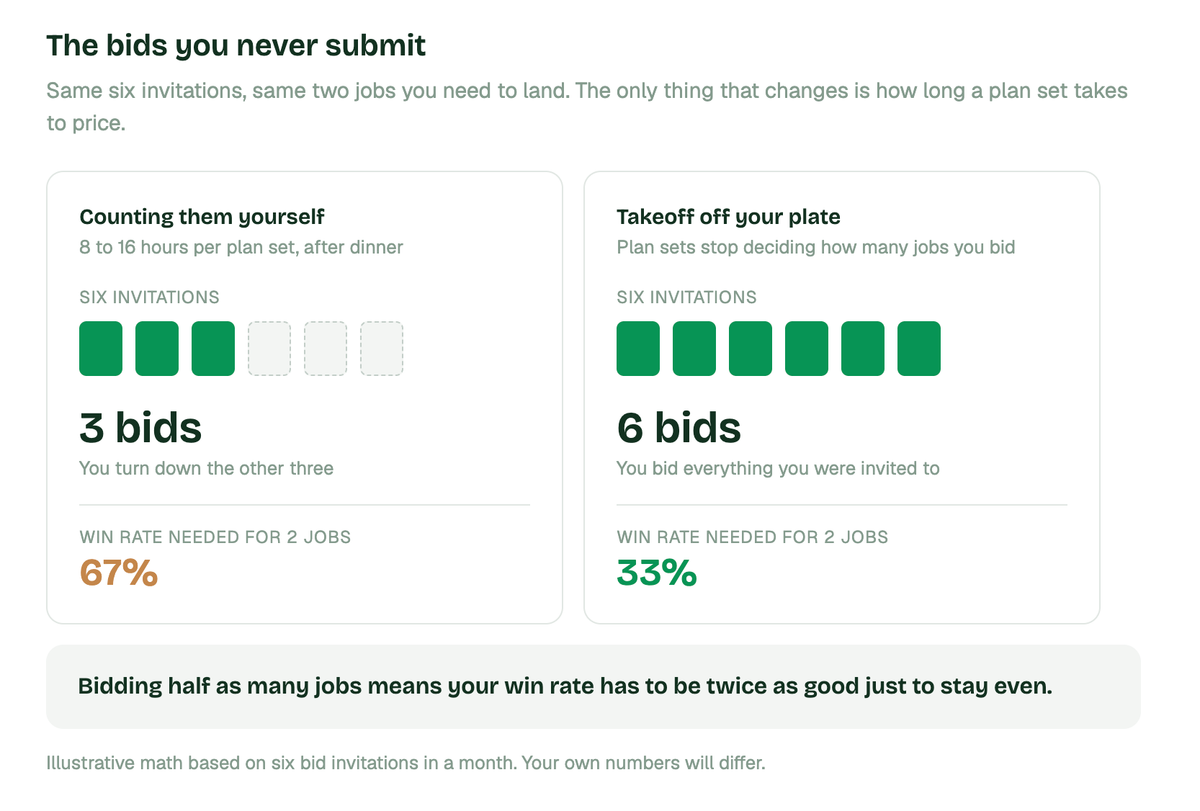 The bids you never submit

Same six invitations, same two jobs you need to land. The only thing that changes is how long a plan set takes to price.

Counting them yourself
8 to 16 hours per plan set, after dinner

SIX INVITATIONS

3 bids
You turn down the other three

WIN RATE NEEDED FOR 2 JOBS
67%

Takeoff off your plate
Plan sets stop deciding how many jobs you bid

SIX INVITATIONS

6 bids
You bid everything you were invited to

WIN RATE NEEDED FOR 2 JOBS
33%

Bidding half as many jobs means your win rate has to be twice as good just to stay even.

Illustrative math based on six bid invitations in a month. Your own numbers will differ.