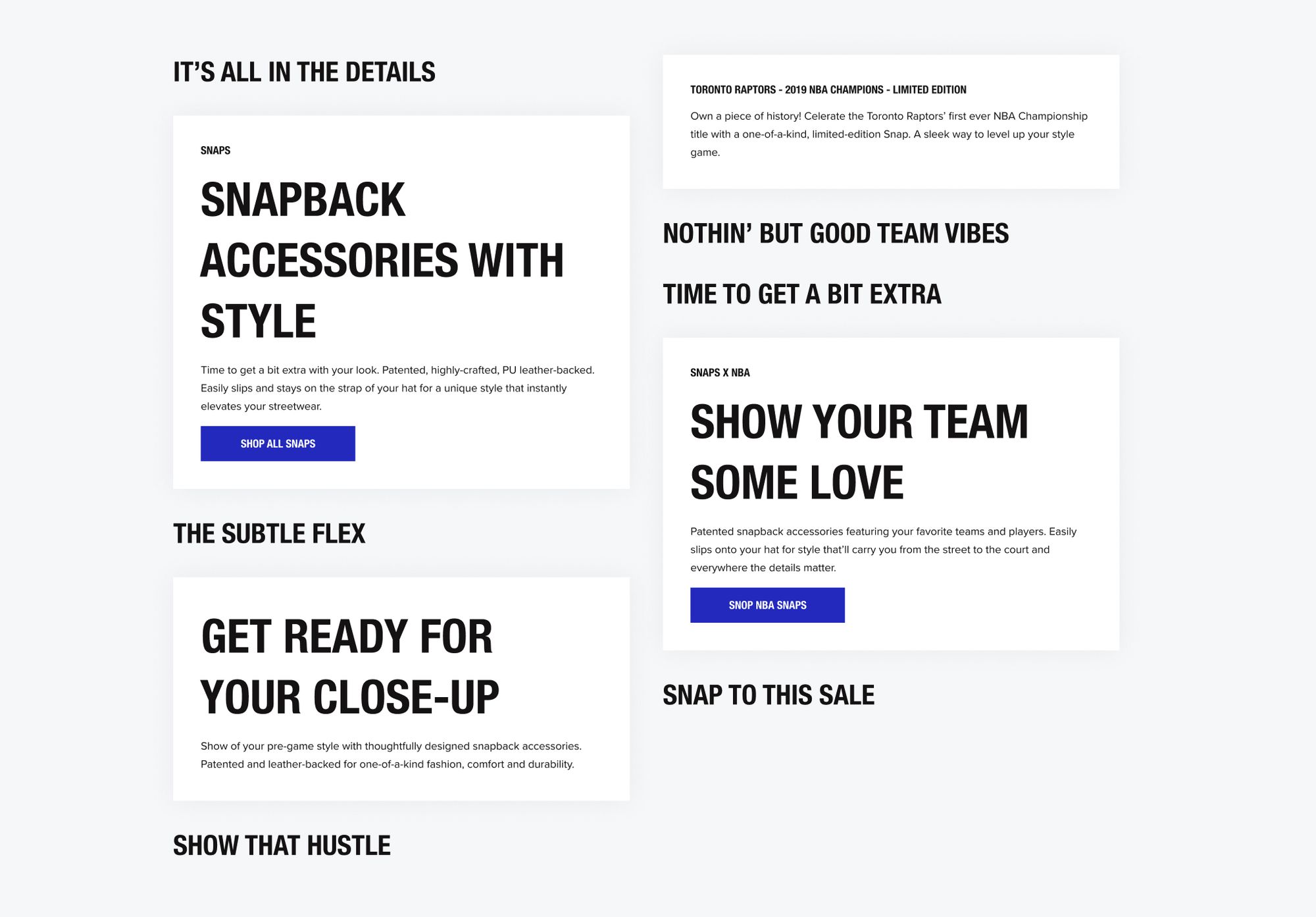 IT'S ALL IN THE DETAILS

SNAPS

SNAPBACK ACCESSORIES WITH STYLE

Time to get a bit extra with your look. Patented, highly-crafted, PU leather-backed. Easily slips and stays on the strap of your hat for a unique style that instantly elevates your streetwear.

SHOP ALL SNAPS

THE SUBTLE FLEX

GET READY FOR YOUR CLOSE-UP

Show of your pre-game style with thoughtfully designed snapback accessories. Patented and leather-backed for one-of-a-kind fashion, comfort and durability.

SHOW THAT HUSTLE

TORONTO RAPTORS - 2019 NBA CHAMPIONS - LIMITED EDITION

Own a piece of history! Celerate the Toronto Raptors' first ever NBA Championship title with a one-of-a-kind, limited-edition Snap. A sleek way to level up your style game.

NOTHIN' BUT GOOD TEAM VIBES

TIME TO GET A BIT EXTRA

SNAPS X NBA

SHOW YOUR TEAM SOME LOVE

Patented snapback accessories featuring your favorite teams and players. Easily slips onto your hat for style that'll carry you from the street to the court and everywhere the details matter.

SNOP NBA SNAPS

SNAP TO THIS SALE