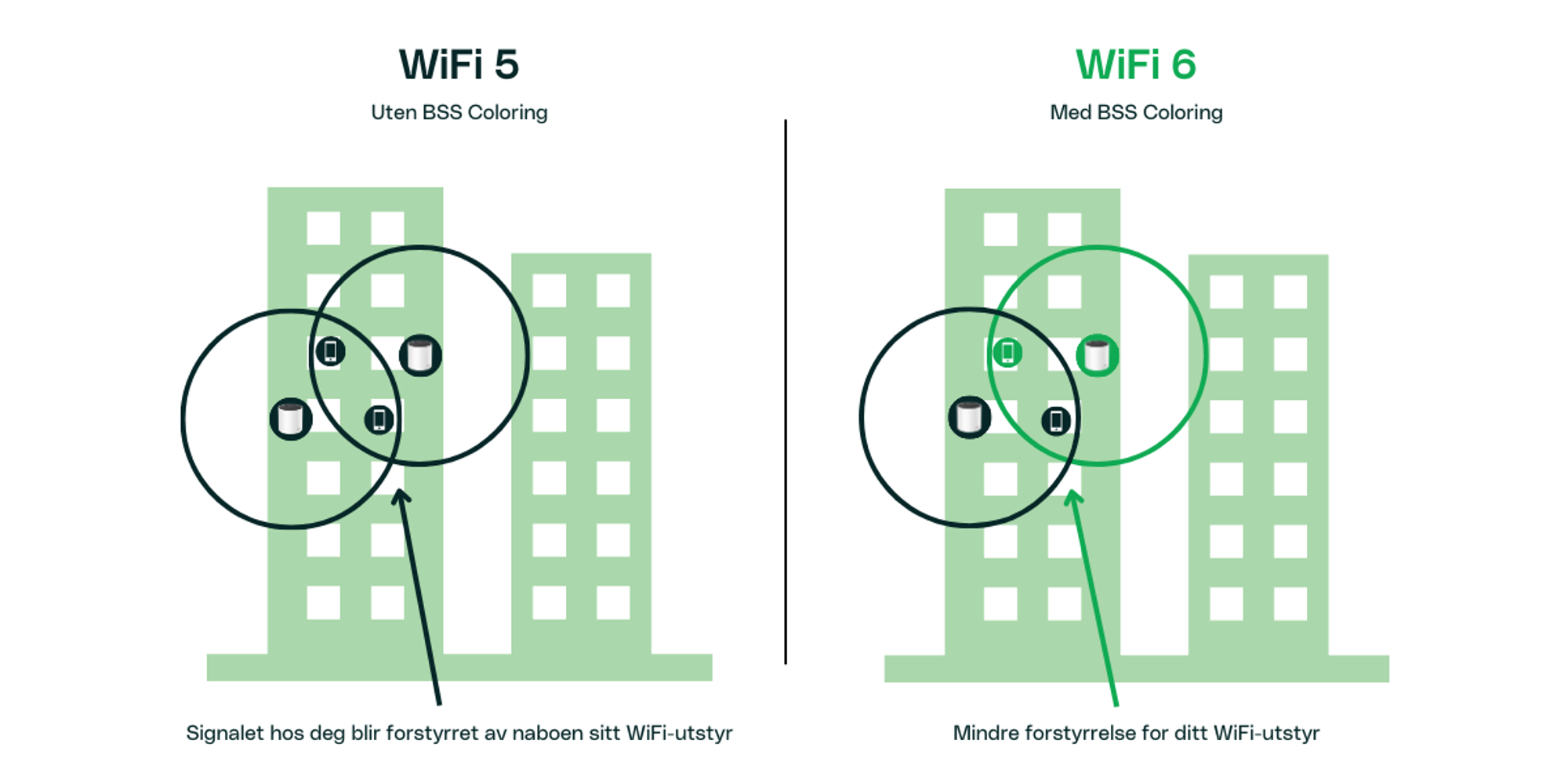 WiFi 5

Uten BSS Coloring

Signalet hos deg blir forstyrret av naboen sitt WiFi-utstyr

WiFi 6

Med BSS Coloring

Mindre forstyrrelse for ditt WiFi-utstyr