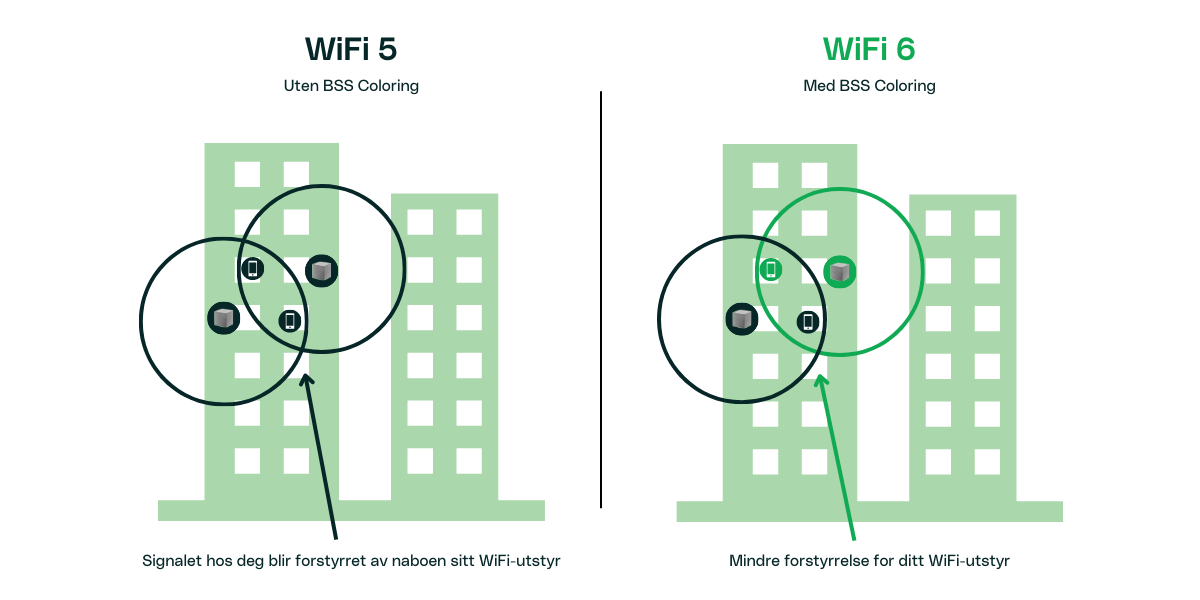 WiFi 5

Uten BSS Coloring

Signalet hos deg blir forstyrret av naboen sitt WiFi-utstyr

WiFi 6

Med BSS Coloring

Mindre forstyrrelse for ditt WiFi-utstyr