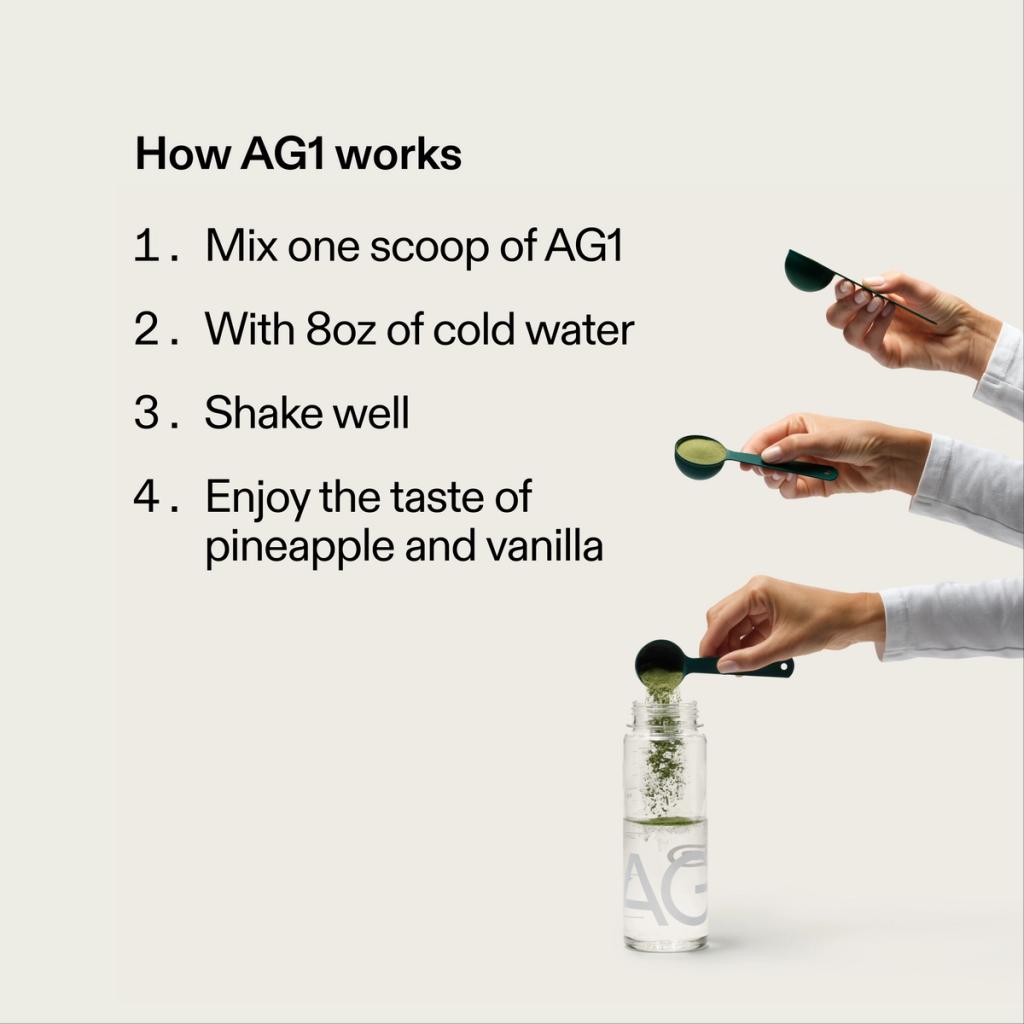 How AG1 works

1. Mix one scoop of AG1

2. With 8oz of cold water

3. Shake well

4. Enjoy the taste of pineapple and vanilla

AG