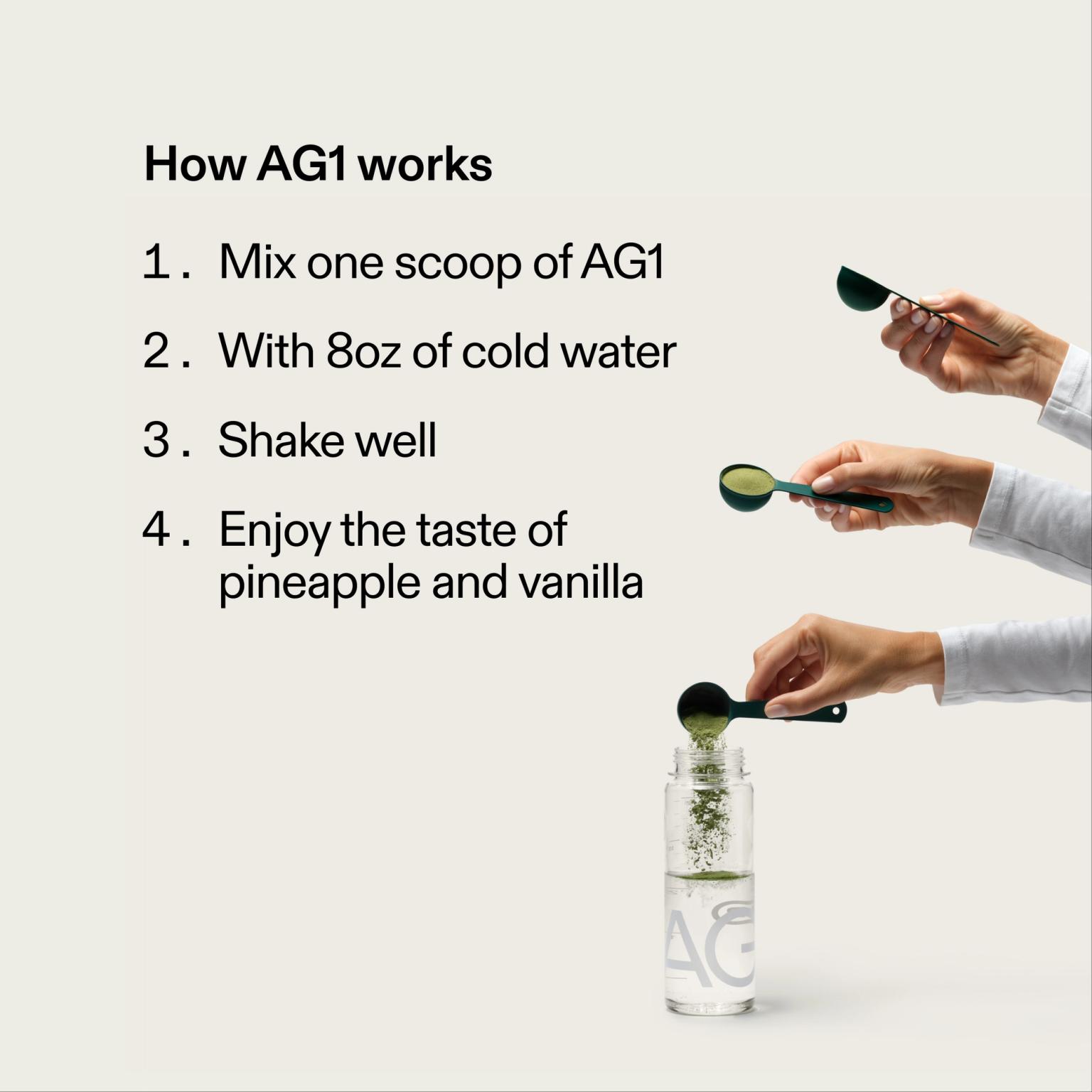 How AG1 works

1. Mix one scoop of AG1

2. With 8oz of cold water

3. Shake well

4. Enjoy the taste of pineapple and vanilla

AG