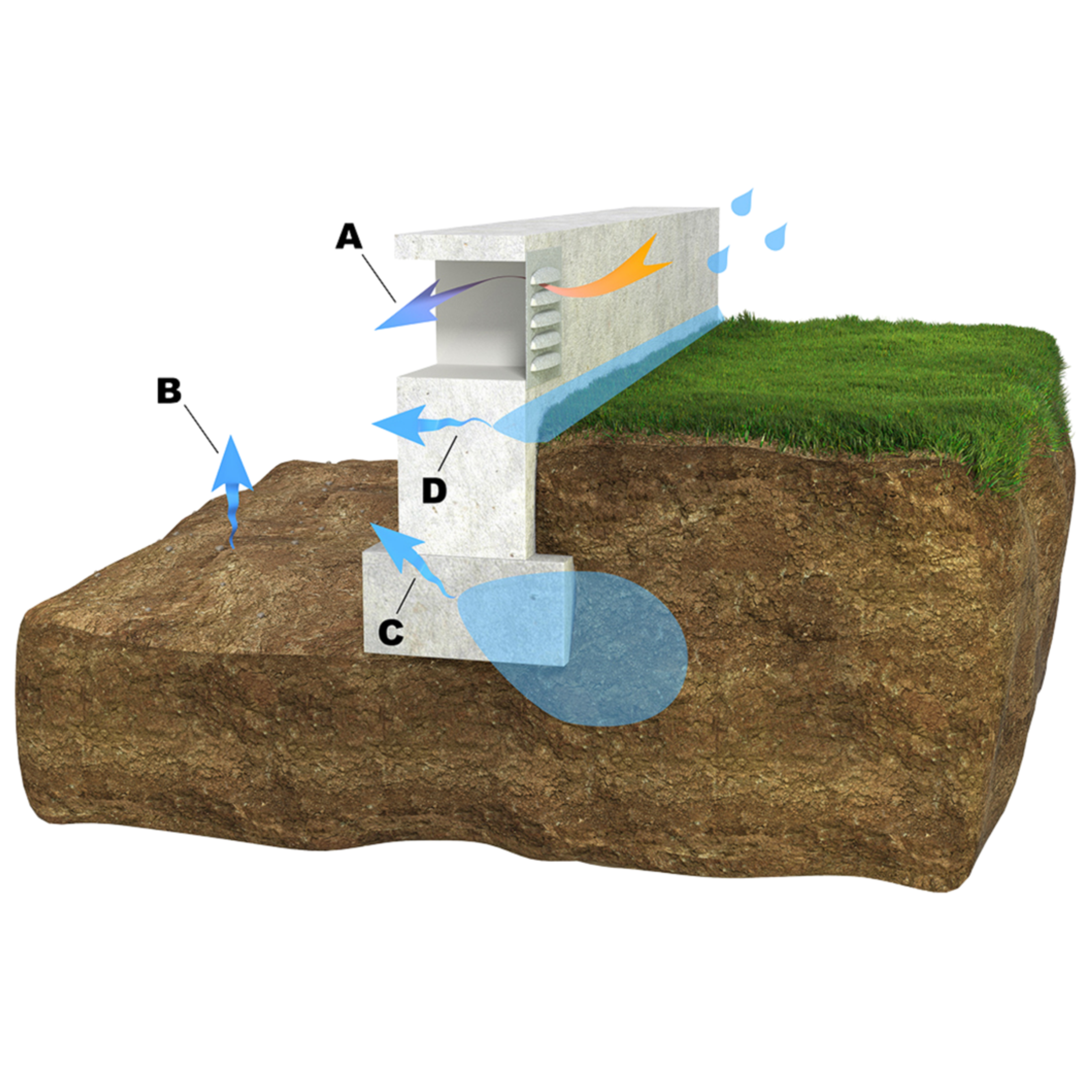 A
B
D
C