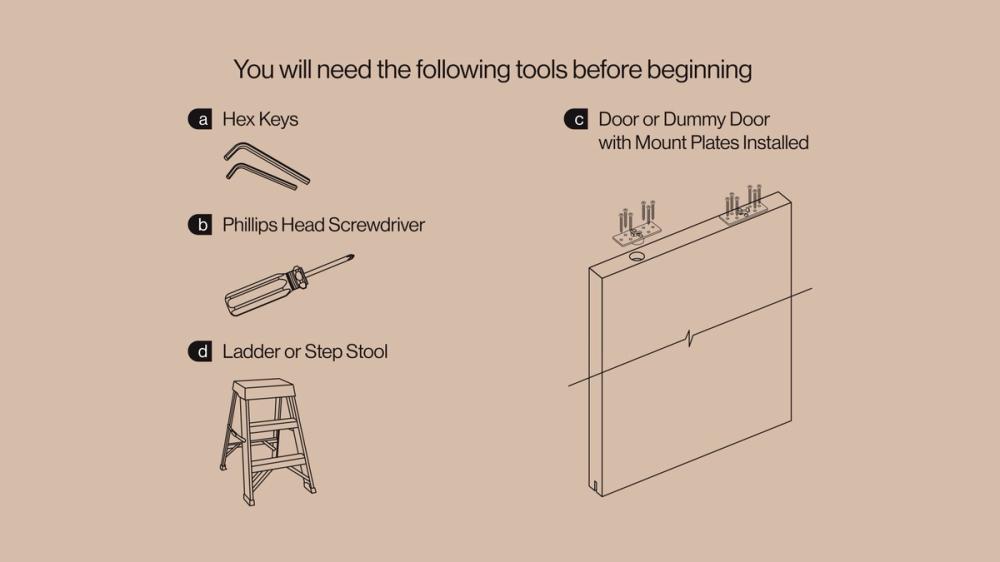 You will need the following tools before beginning

a Hex Keys

b Phillips Head Screwdriver

d Ladder or Step Stool

c Door or Dummy Door with Mount Plates Installed