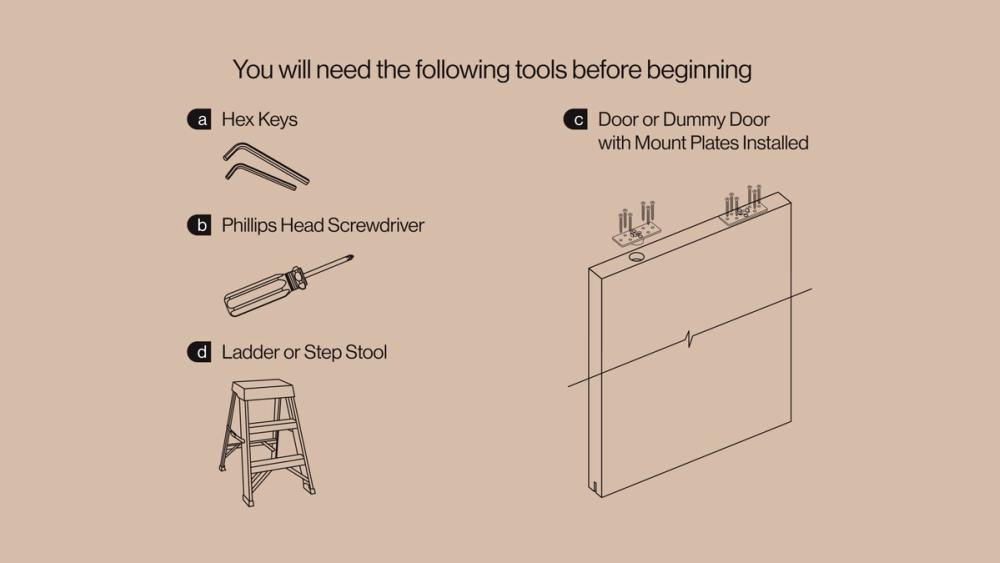 You will need the following tools before beginning

a Hex Keys

b Phillips Head Screwdriver

d Ladder or Step Stool

c Door or Dummy Door with Mount Plates Installed