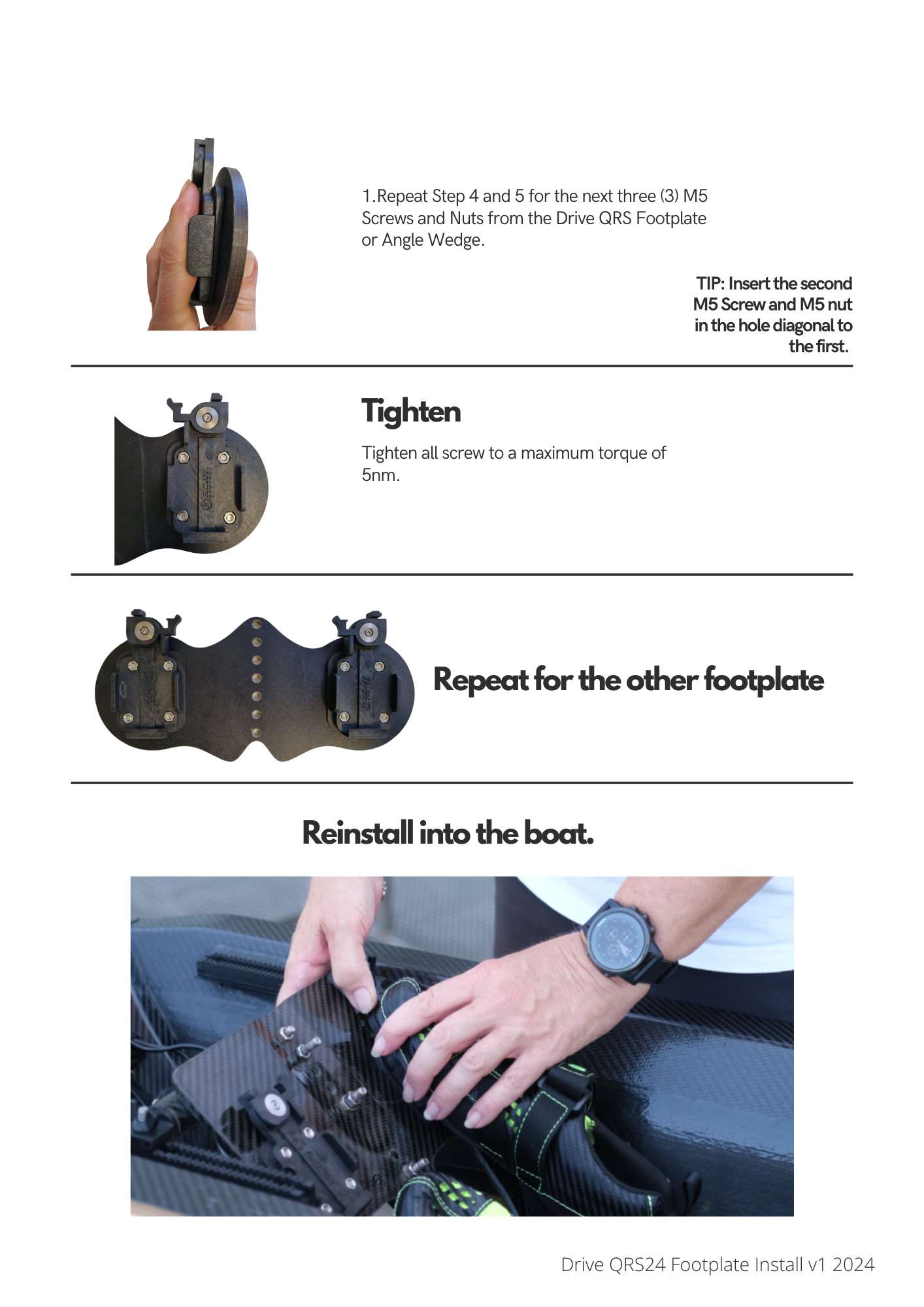 1.Repeat Step 4 and 5 for the next three (3) M5 Screws and Nuts from the Drive QRS Footplate or Angle Wedge.

TIP: Insert the second M5 Screw and M5 nut in the hole diagonal to the first.

Tighten

Tighten all screw to a maximum torque of 5nm.

Repeat for the other footplate

Reinstall into the boat.

Drive QRS24 Footplate Install v1 2024