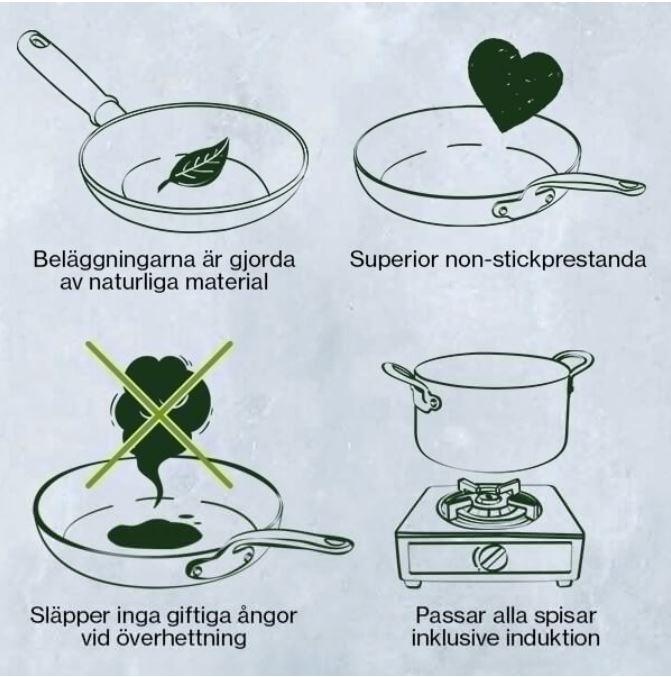 Beläggningarna är gjorda av naturliga material

Superior non-stickprestanda

Släpper inga giftiga ångor vid överhettning

Passar alla spisar inklusive induktion