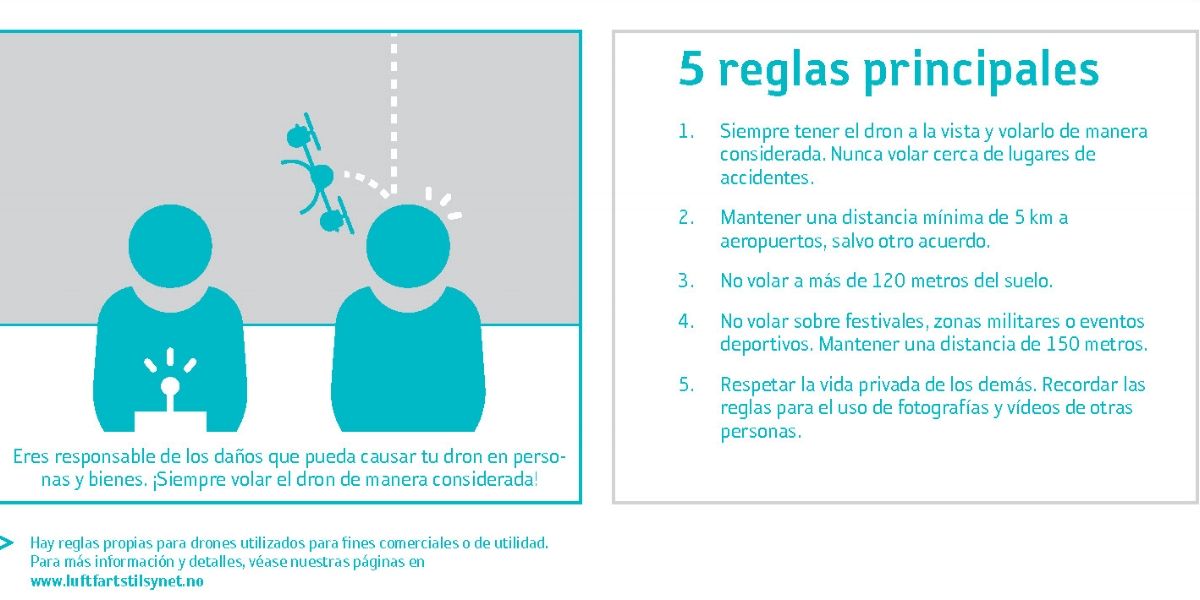 Eres responsable de los daños que pueda causar tu dron en personas y bienes. ¡Siempre volar el dron de manera considerada!

> Hay reglas propias para drones utilizados para fines comerciales o de utilidad. Para más información y detalles, véase nuestras páginas en www.luftfartstilsynet.no

5 reglas principales

1. Siempre tener el dron a la vista y volarlo de manera considerada. Nunca volar cerca de lugares de accidentes.

2. Mantener una distancia mínima de 5 km a aeropuertos, salvo otro acuerdo.

3. No volar a más de 120 metros del suelo.

4. No volar sobre festivales, zonas militares o eventos deportivos. Mantener una distancia de 150 metros.

5. Respetar la vida privada de los demás. Recordar las reglas para el uso de fotografías y vídeos de otras personas.