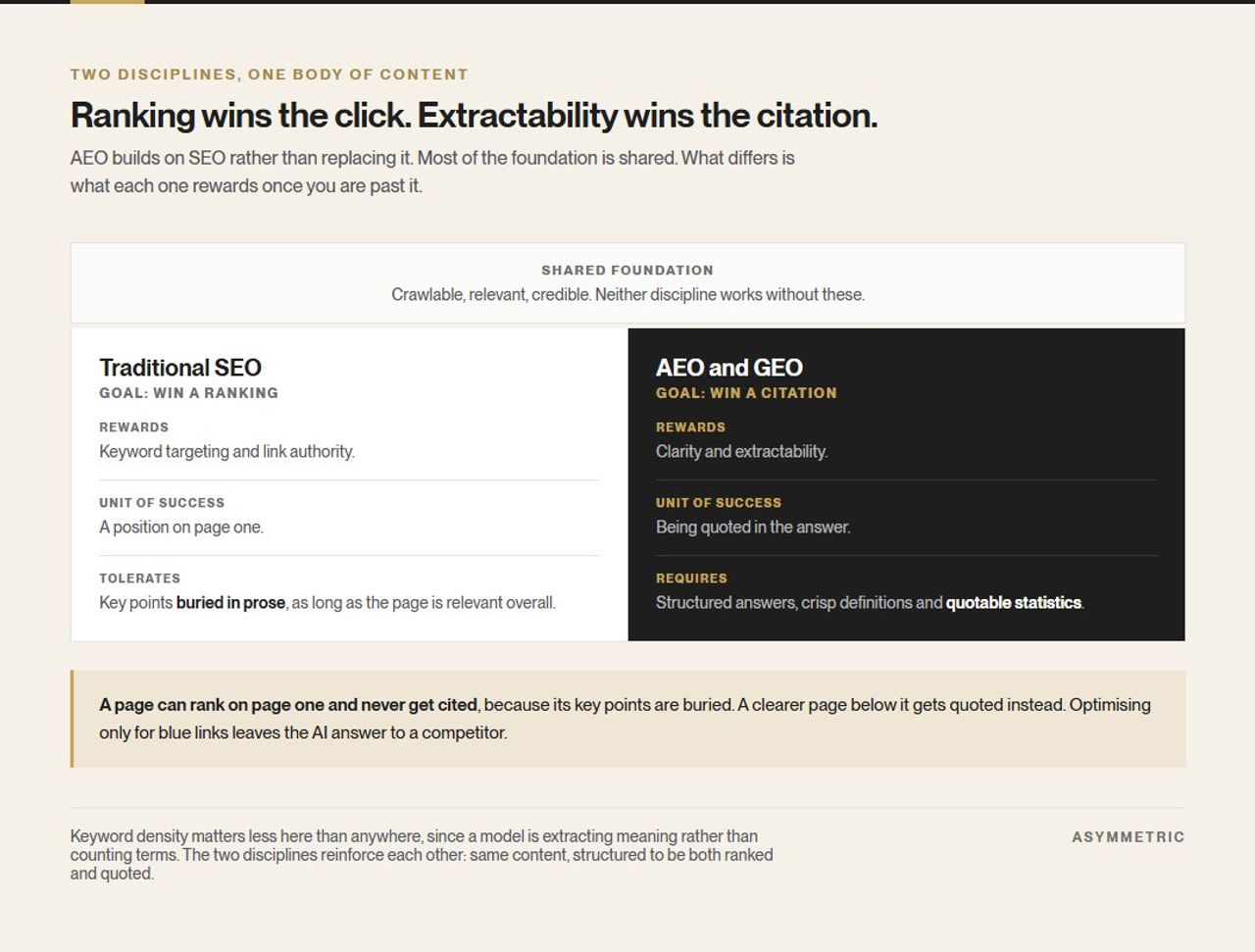 TWO DISCIPLINES, ONE BODY OF CONTENT

Ranking wins the click. Extractability wins the citation.

AEO builds on SEO rather than replacing it. Most of the foundation is shared. What differs is what each one rewards once you are past it.

SHARED FOUNDATION

Crawlable, relevant, credible. Neither discipline works without these.

Traditional SEO
GOAL: WIN A RANKING

REWARDS
Keyword targeting and link authority.

UNIT OF SUCCESS
A position on page one.

TOLERATES
Key points buried in prose, as long as the page is relevant overall.

AEO and GEO
GOAL: WIN A CITATION

REWARDS
Clarity and extractability.

UNIT OF SUCCESS
Being quoted in the answer.

REQUIRES
Structured answers, crisp definitions and quotable statistics.

A page can rank on page one and never get cited, because its key points are buried. A clearer page below it gets quoted instead. Optimising only for blue links leaves the AI answer to a competitor.

Keyword density matters less here than anywhere, since a model is extracting meaning rather than counting terms. The two disciplines reinforce each other: same content, structured to be both ranked and quoted.

ASYMMETRIC