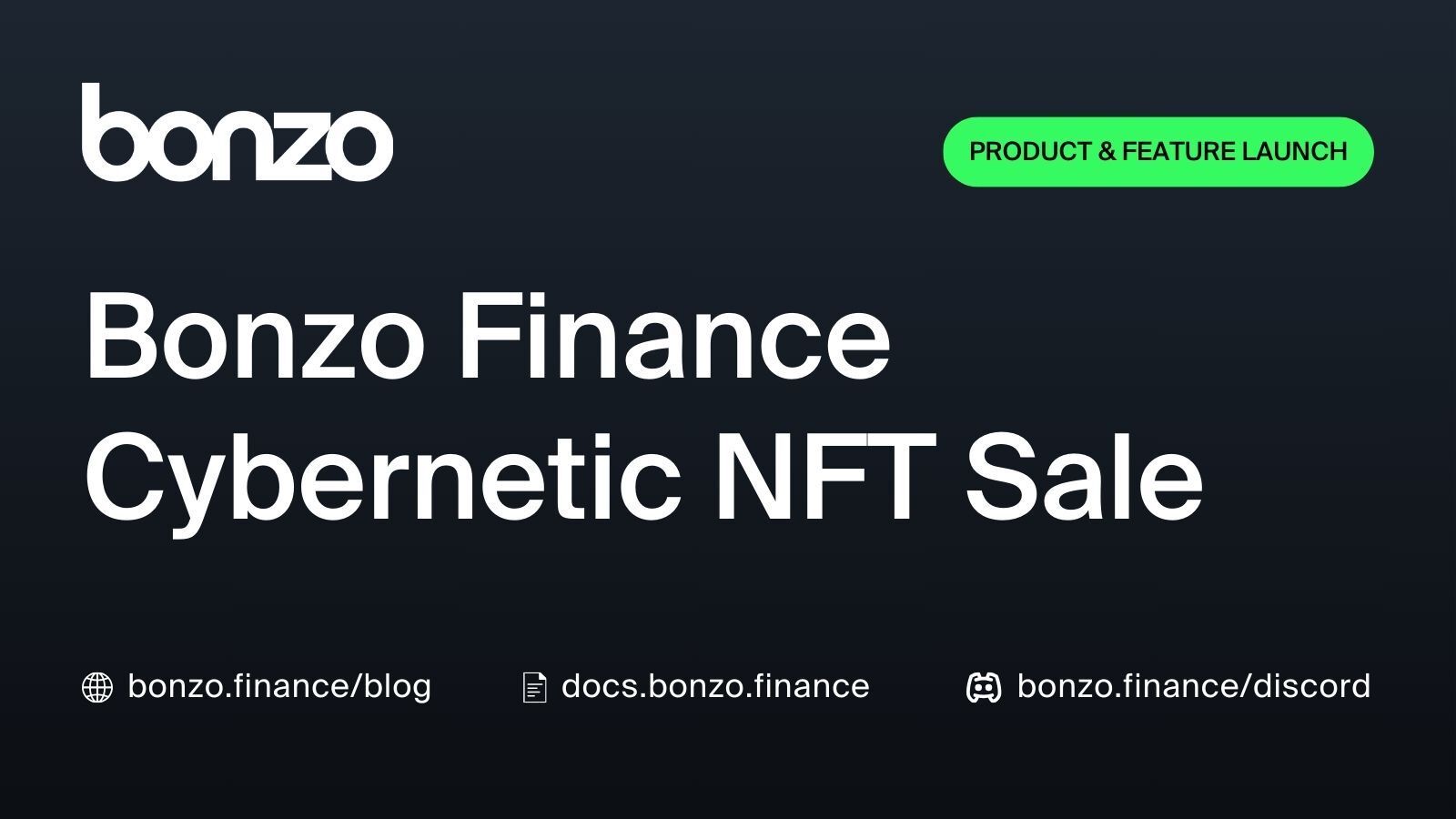 bonzo

PRODUCT & FEATURE LAUNCH

Bonzo Finance
Cybernetic NFT Sale

bonzo.finance/blog

docs.bonzo.finance

bonzo.finance/discord