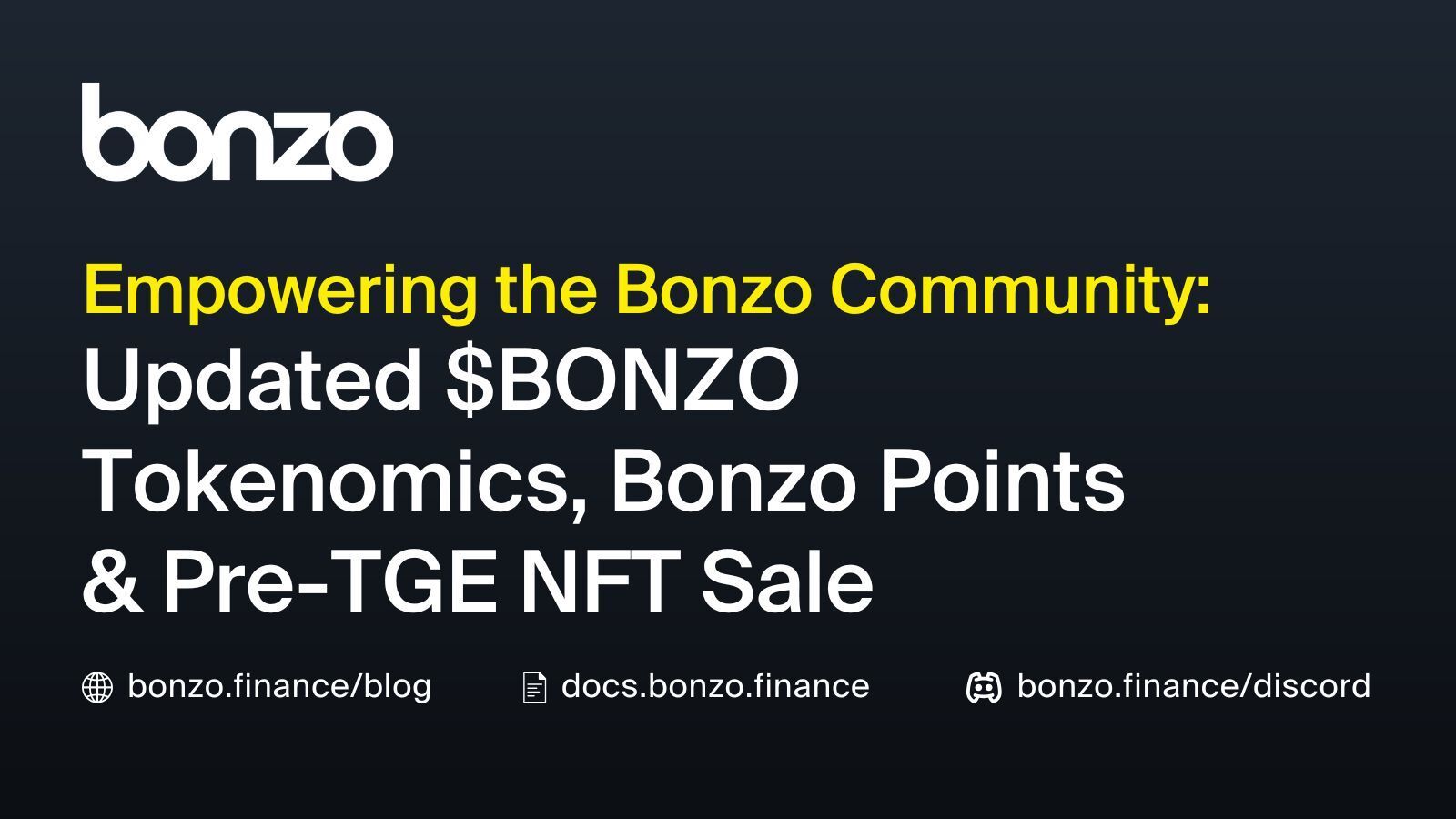 bonzo

Empowering the Bonzo Community:

Updated $BONZO Tokenomics, Bonzo Points & Pre-TGE NFT Sale

bonzo.finance/blog docs.bonzo.finance bonzo.finance/discord