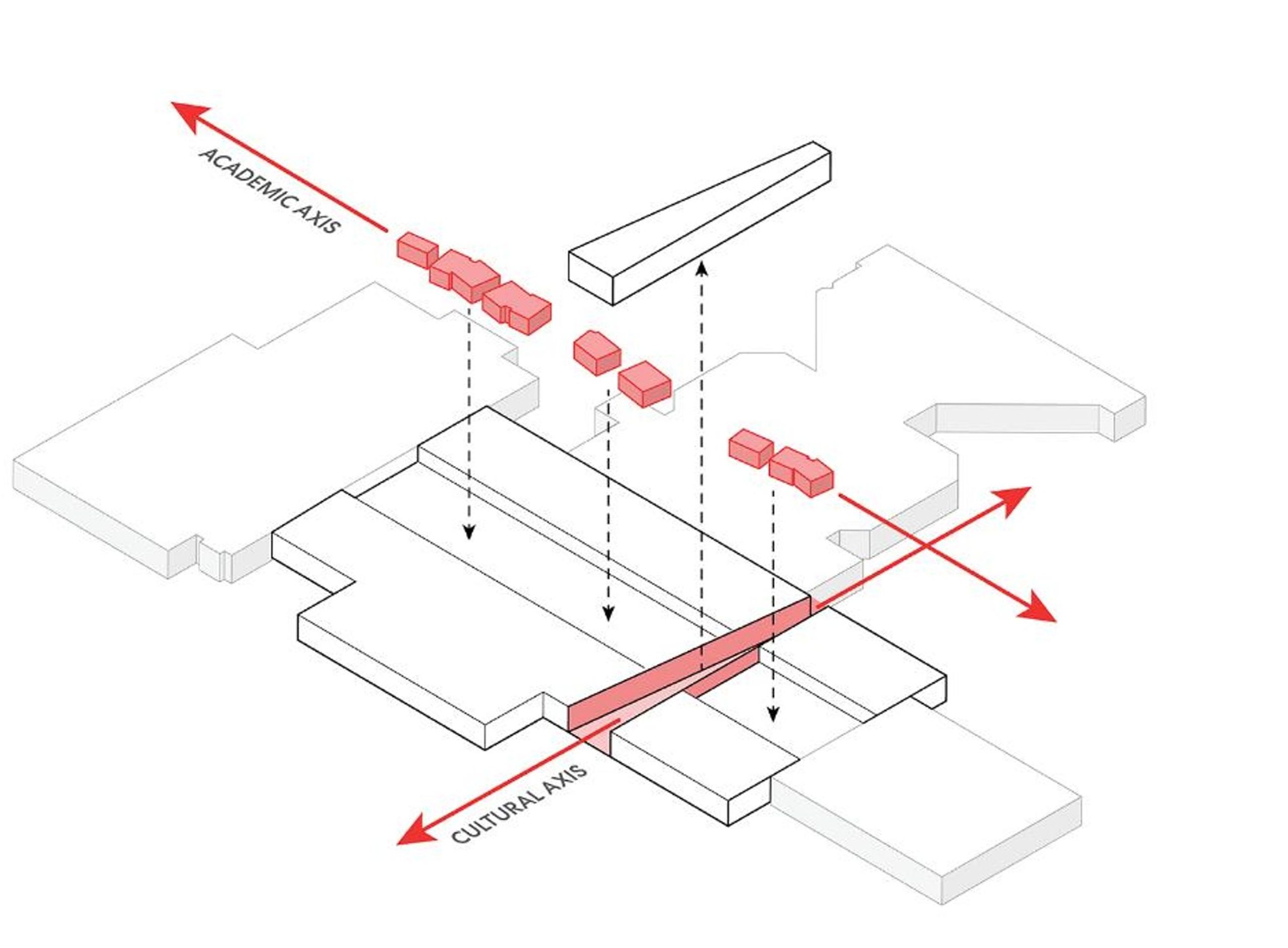 ACADEMIC AXIS

CULTURAL AXIS