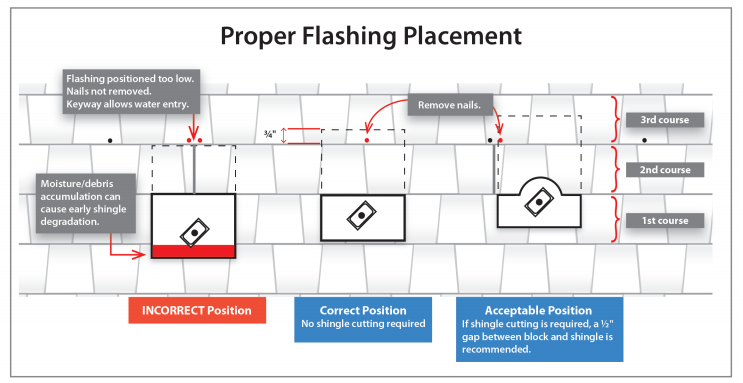 Proper Flashing Placement

Flashing positioned too low.
Nails not removed.
Keyway allows water entry.

Remove nails.

3rd course

¾"

2nd course

Moisture/debris accumulation can cause early shingle degradation.

1st course

INCORRECT Position

Correct Position
No shingle cutting required

Acceptable Position
If shingle cutting is required, a ½" gap between block and shingle is recommended.