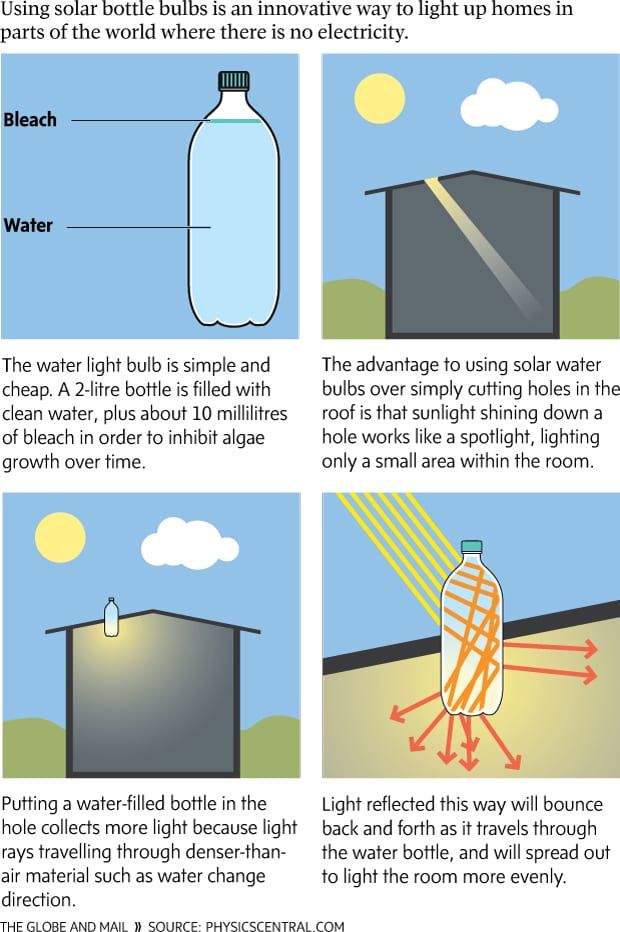 Using solar bottle bulbs is an innovative way to light up homes in parts of the world where there is no electricity.

Bleach

Water

The water light bulb is simple and cheap. A 2-litre bottle is filled with clean water, plus about 10 millilitres of bleach in order to inhibit algae growth over time.

The advantage to using solar water bulbs over simply cutting holes in the roof is that sunlight shining down a hole works like a spotlight, lighting only a small area within the room.

Putting a water-filled bottle in the hole collects more light because light rays travelling through denser-than-air material such as water change direction.

Light reflected this way will bounce back and forth as it travels through the water bottle, and will spread out to light the room more evenly.

THE GLOBE AND MAIL » SOURCE: PHYSICSCENTRAL.COM