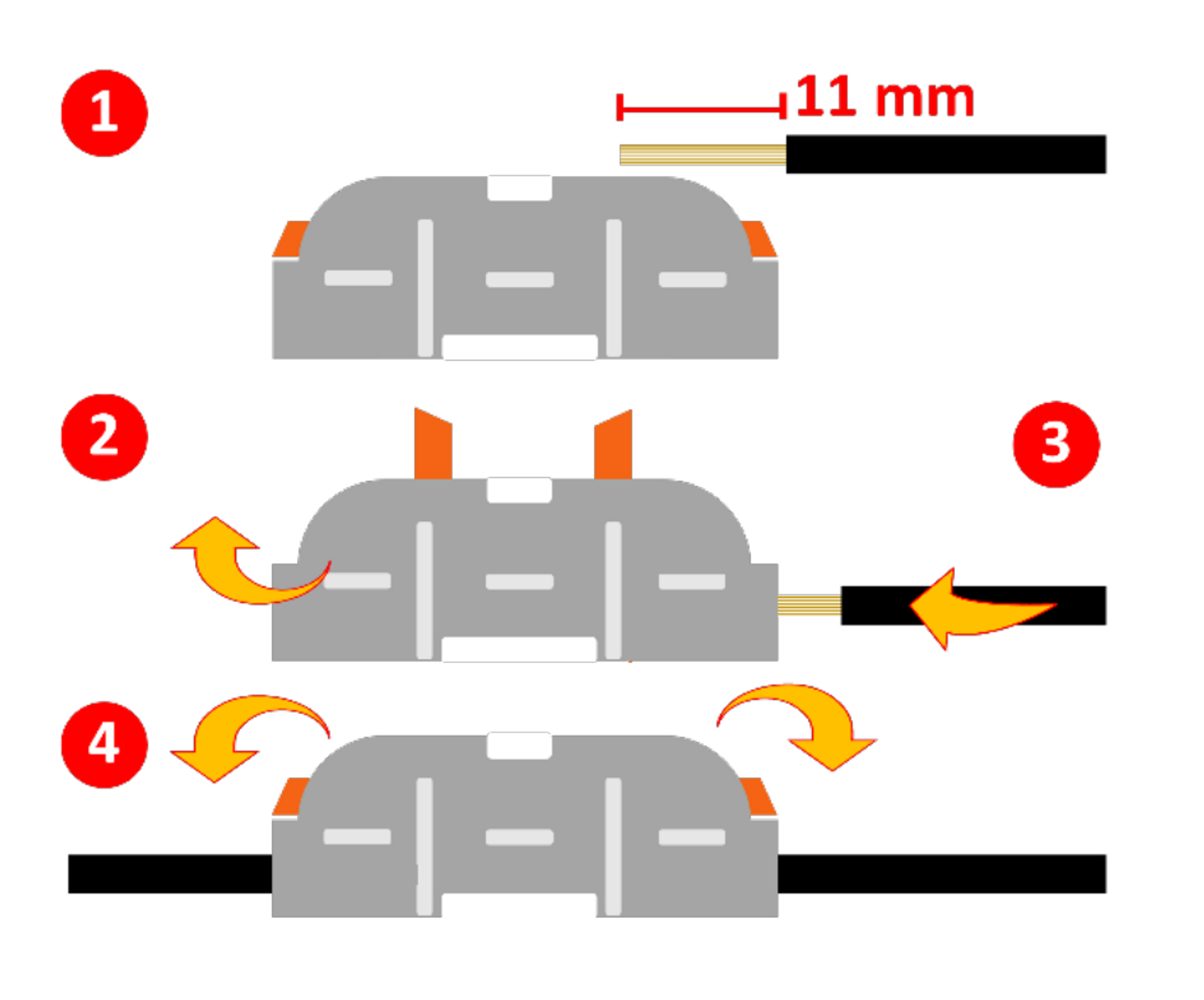 1

11 mm

2

3

4