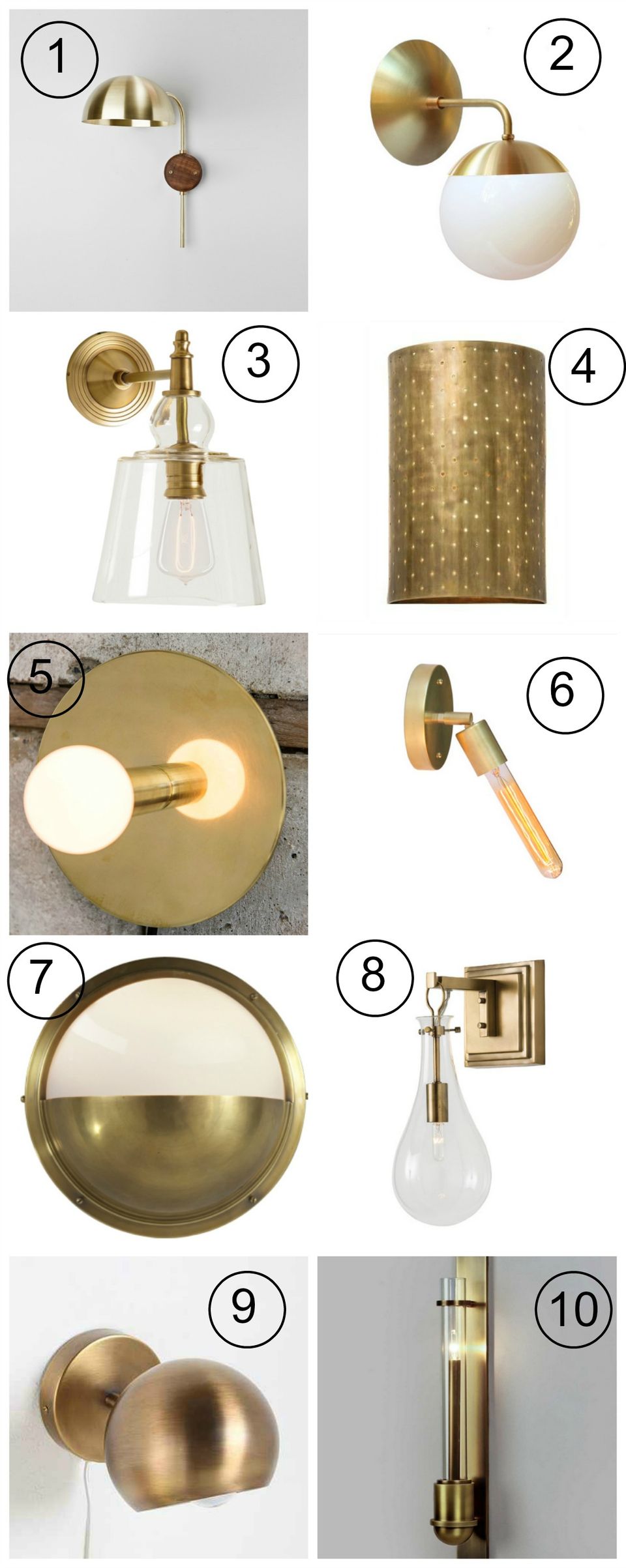 1
2
3
4
5
6
7
8
9
10