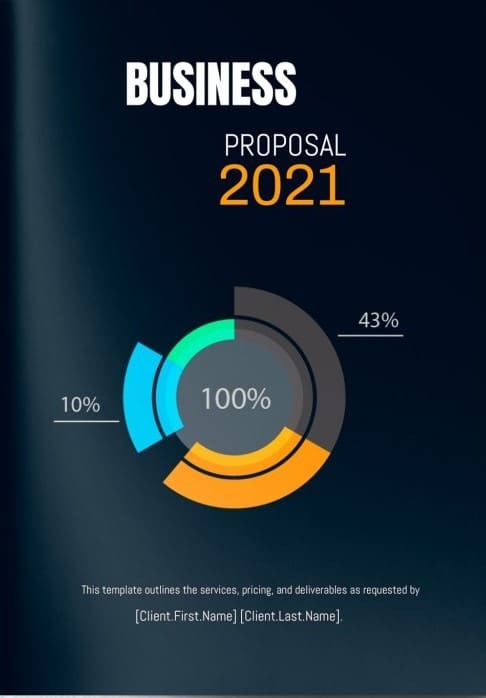 BUSINESS

PROPOSAL
2021

43%

10%

100%

This template outlines the services, pricing, and deliverables as requested by [Client.First.Name] [Client.Last.Name].