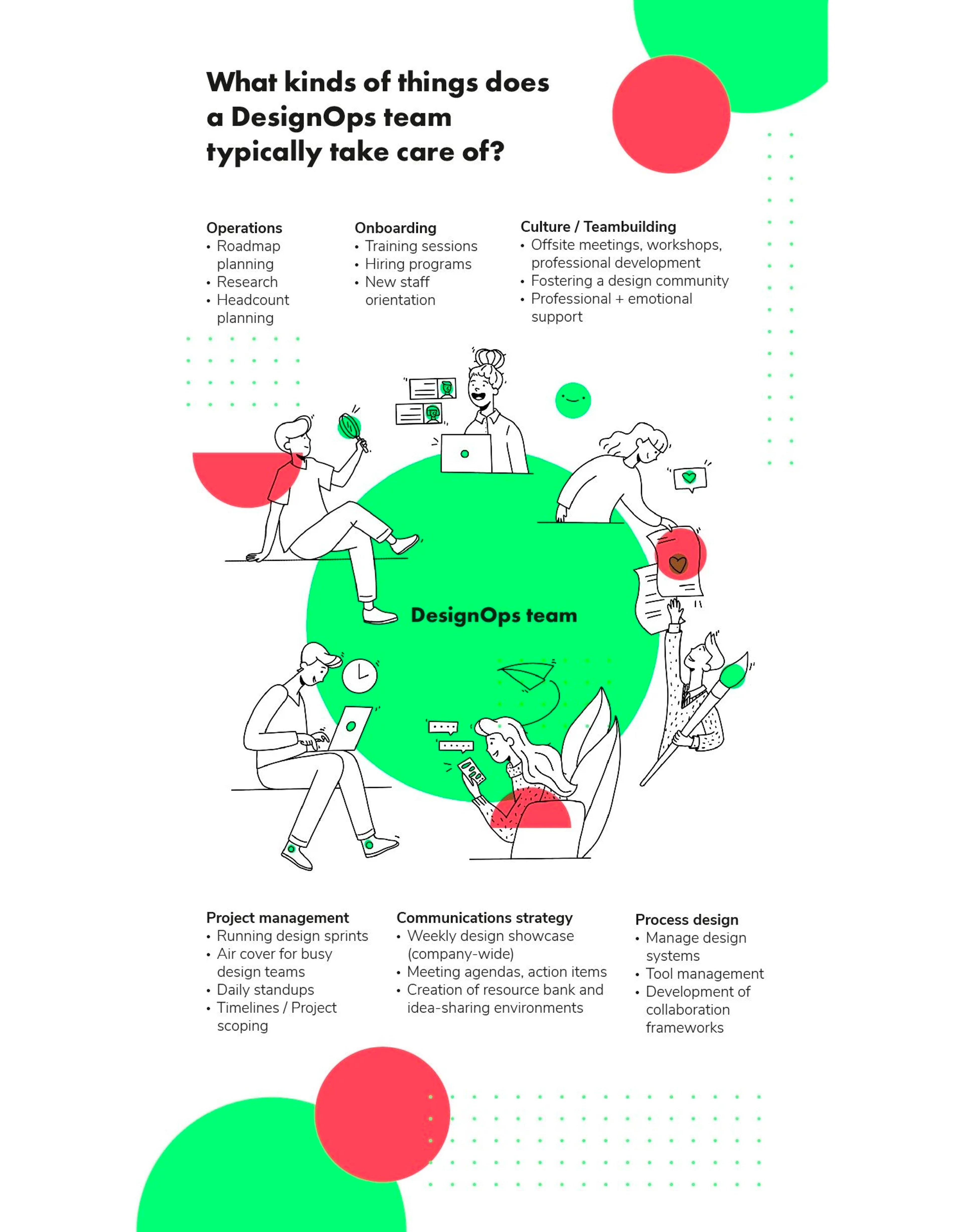 What kinds of things does a DesignOps team typically take care of?

Operations
• Roadmap planning
• Research
• Headcount planning

Onboarding
• Training sessions
• Hiring programs
• New staff orientation

Culture / Teambuilding
• Offsite meetings, workshops, professional development
• Fostering a design community
• Professional + emotional support

DesignOps team

Project management
• Running design sprints
• Air cover for busy design teams
• Daily standups
• Timelines / Project scoping

Communications strategy
• Weekly design showcase (company-wide)
• Meeting agendas, action items
• Creation of resource bank and idea-sharing environments

Process design
• Manage design systems
• Tool management
• Development of collaboration frameworks