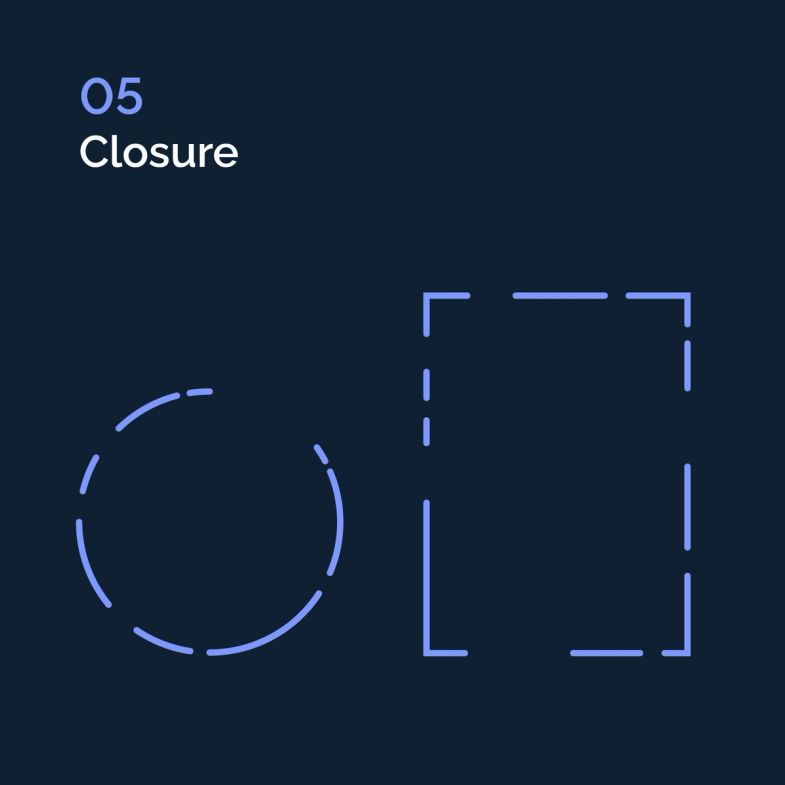 05
Closure