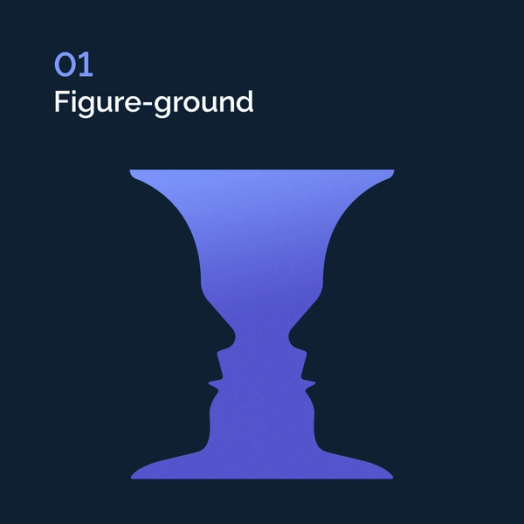 01
Figure-ground