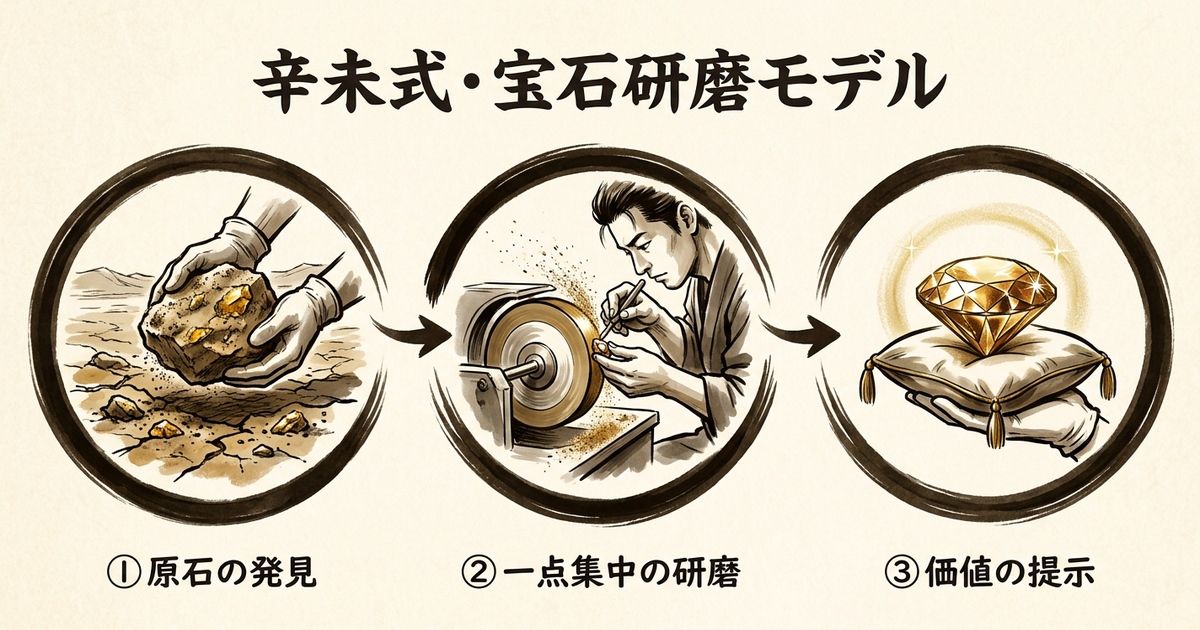 辛未式・宝石研磨モデル

① 原石の発見

② 一点集中の研磨

③ 価値の提示