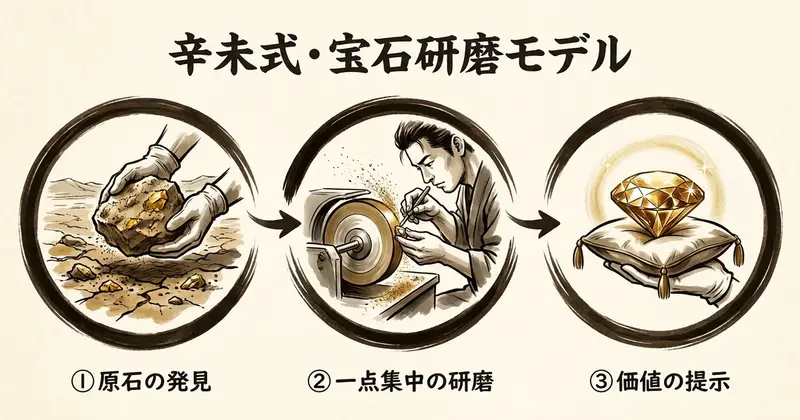 辛未式・宝石研磨モデル

① 原石の発見

② 一点集中の研磨

③ 価値の提示