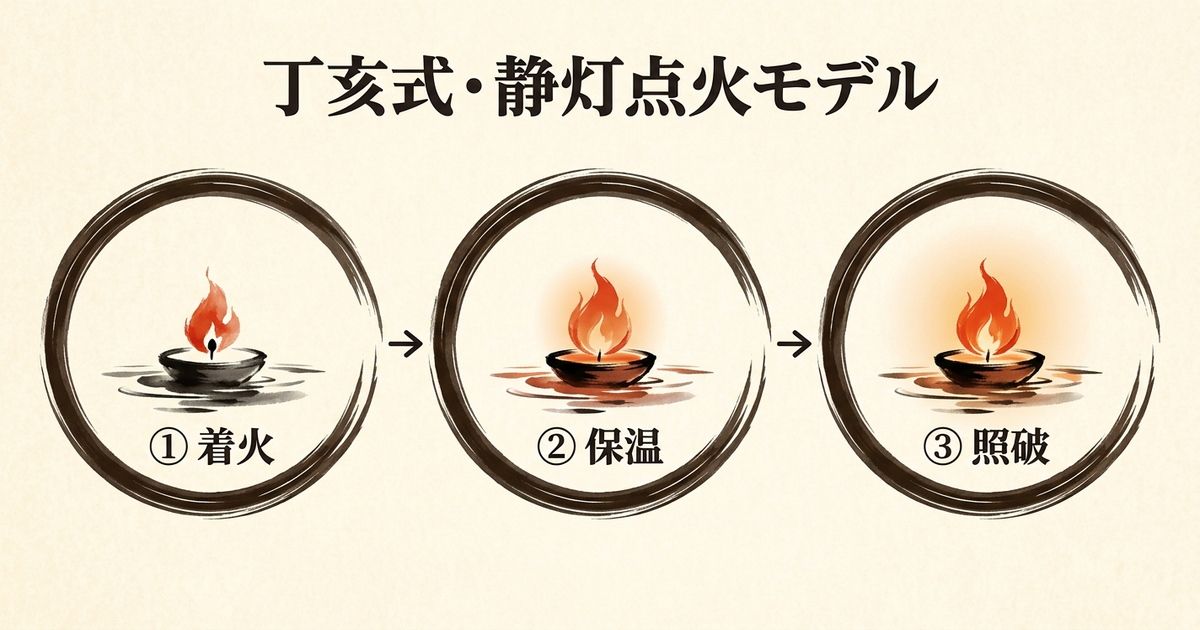 丁亥式・静灯点火モデル

① 着火

→

② 保温

→

③ 照破