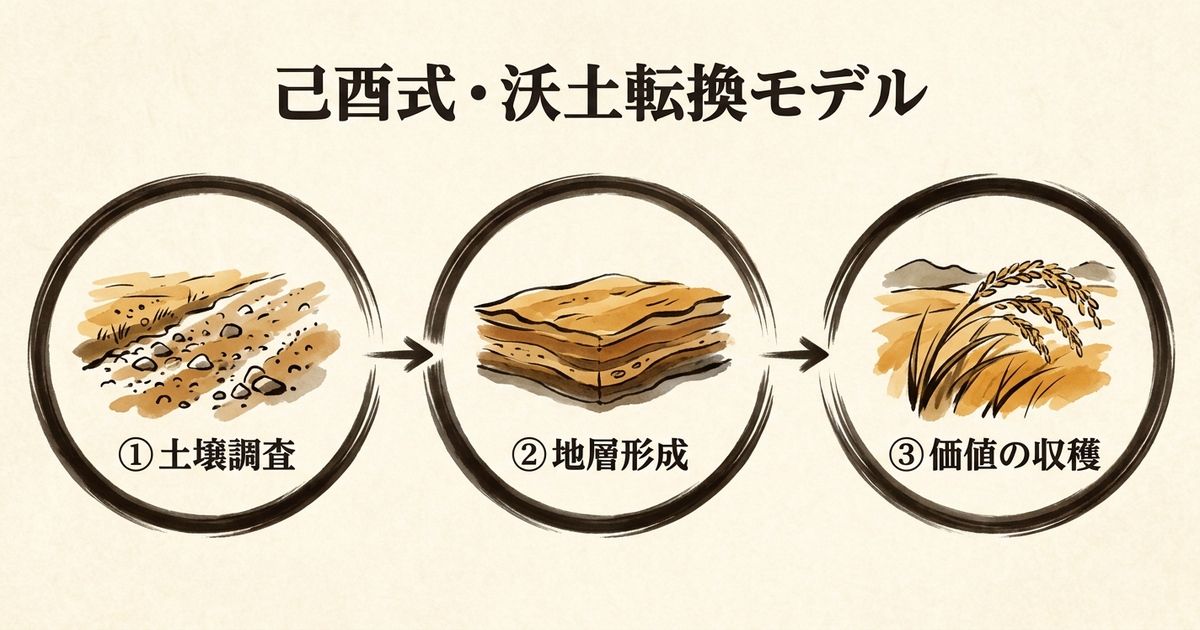 己酉式・沃土転換モデル

① 土壌調査

② 地層形成

③ 価値の収穫