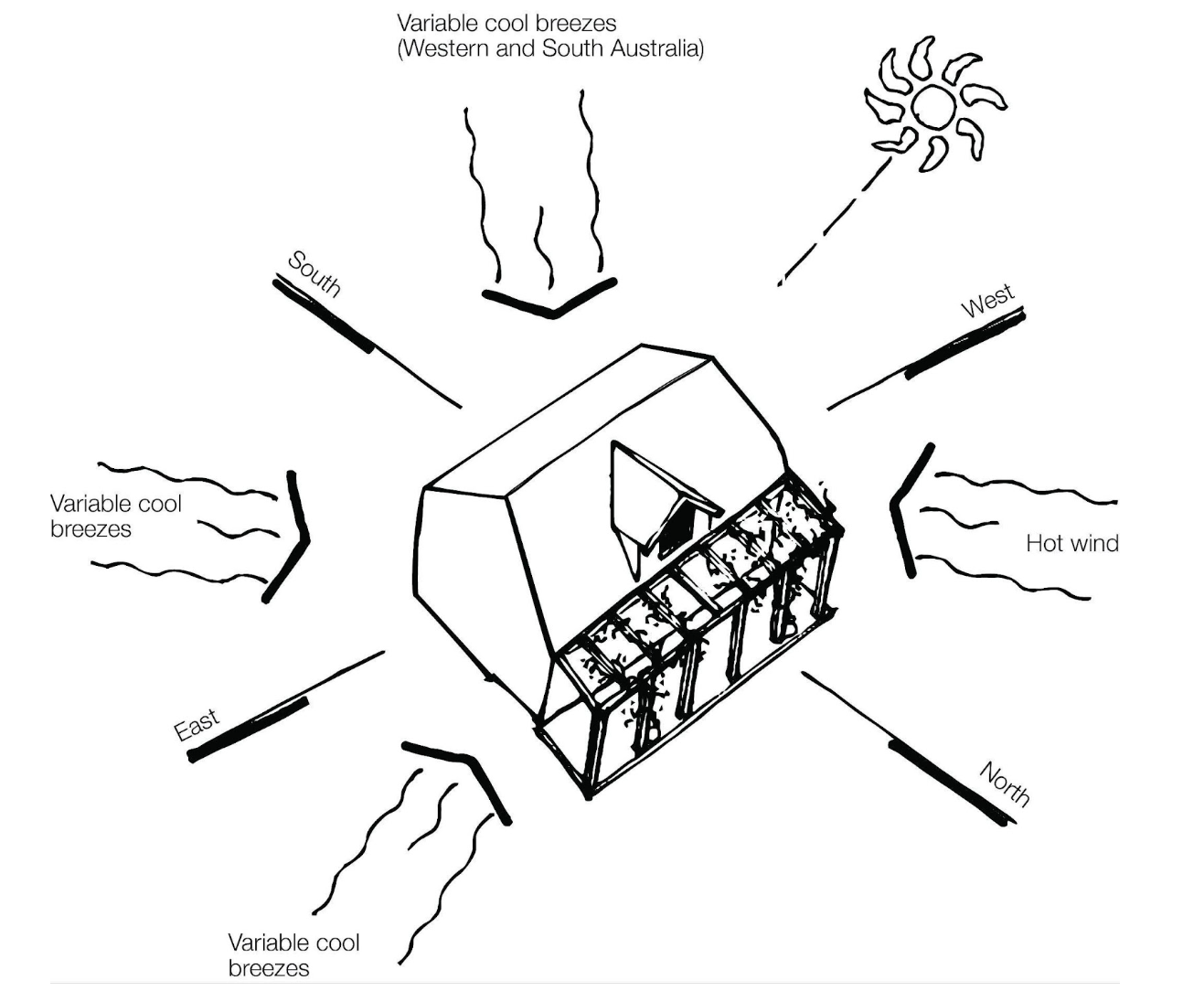 Variable cool breezes
(Western and South Australia)

South

West

Variable cool breezes

Hot wind

East

North

Variable cool breezes