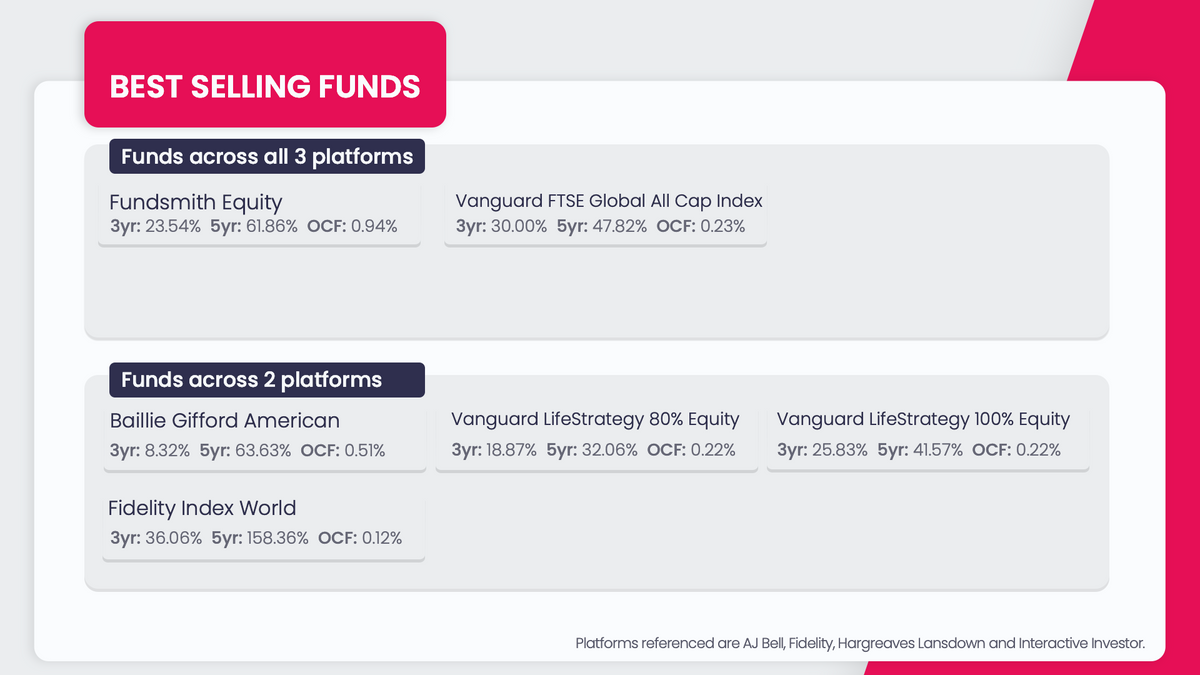 BEST SELLING FUNDS

Funds across all 3 platforms

Fundsmith Equity
3yr: 23.54% 5yr: 61.86% OCF: 0.94%

Vanguard FTSE Global All Cap Index
3yr: 30.00% 5yr: 47.82% OCF: 0.23%

Funds across 2 platforms

Baillie Gifford American
3yr: 8.32% 5yr: 63.63% OCF: 0.51%

Vanguard LifeStrategy 80% Equity
3yr: 18.87% 5yr: 32.06% OCF: 0.22%

Vanguard LifeStrategy 100% Equity
3yr: 25.83% 5yr: 41.57% OCF: 0.22%

Fidelity Index World
3yr: 36.06% 5yr: 158.36% OCF: 0.12%

Platforms referenced are AJ Bell, Fidelity, Hargreaves Lansdown and Interactive Investor.