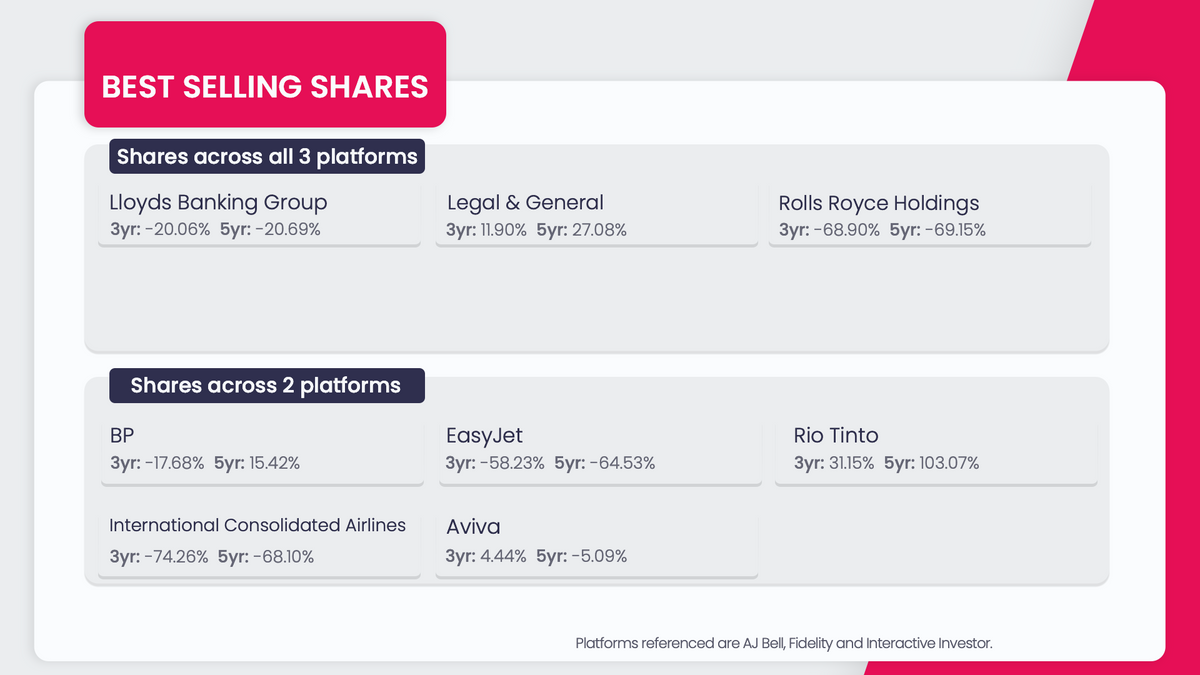 BEST SELLING SHARES

Shares across all 3 platforms

Lloyds Banking Group
3yr: -20.06% 5yr: -20.69%

Legal & General
3yr: 11.90% 5yr: 27.08%

Rolls Royce Holdings
3yr: -68.90% 5yr: -69.15%

Shares across 2 platforms

BP
3yr: -17.68% 5yr: 15.42%

EasyJet
3yr: -58.23% 5yr: -64.53%

Rio Tinto
3yr: 31.15% 5yr: 103.07%

International Consolidated Airlines
3yr: -74.26% 5yr: -68.10%

Aviva
3yr: 4.44% 5yr: -5.09%

Platforms referenced are AJ Bell, Fidelity and Interactive Investor.