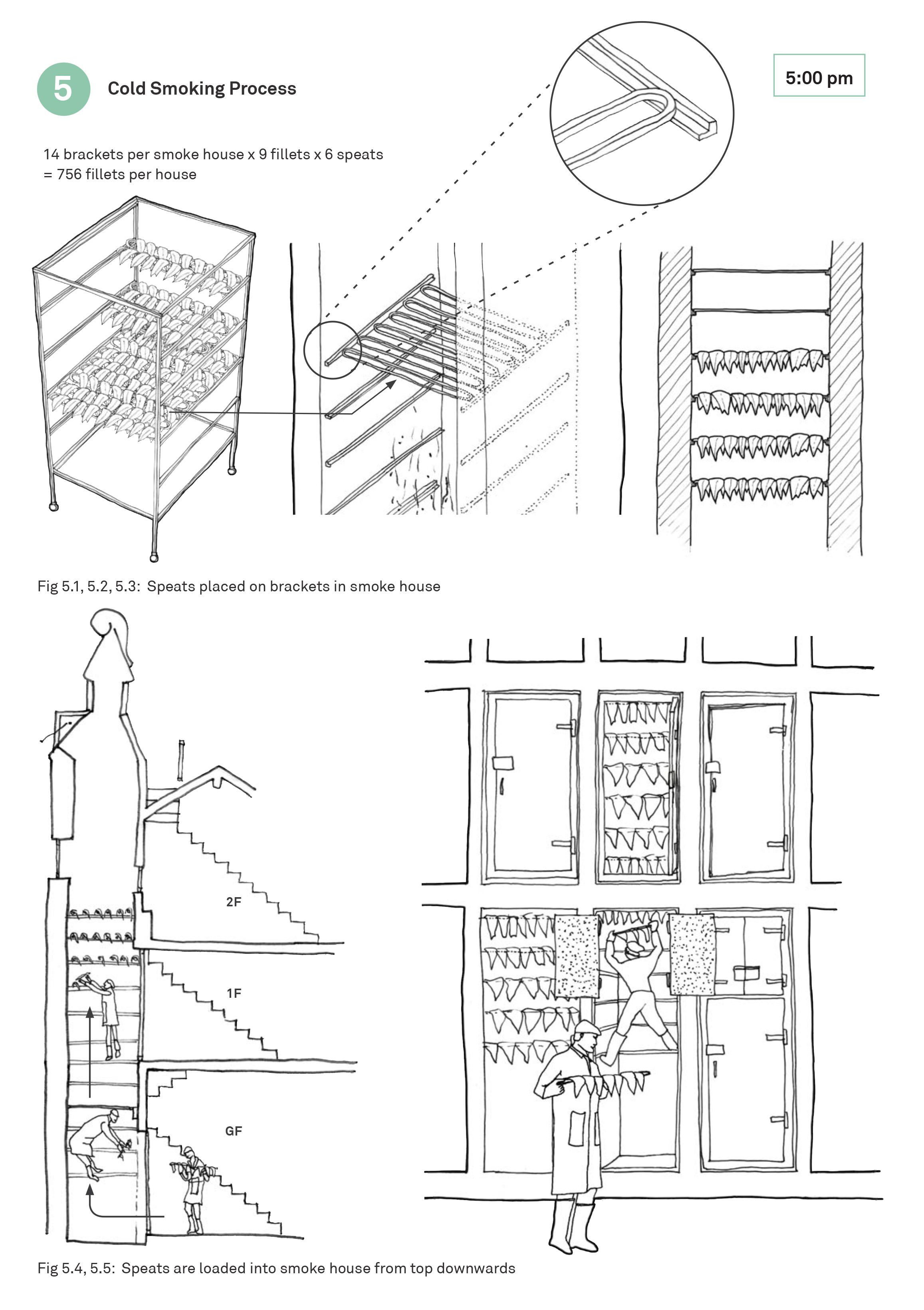 5

Cold Smoking Process

5:00 pm

14 brackets per smoke house x 9 fillets x 6 speats
= 756 fillets per house

Fig 5.1, 5.2, 5.3: Speats placed on brackets in smoke house

2F

1F

GF

Fig 5.4, 5.5: Speats are loaded into smoke house from top downwards