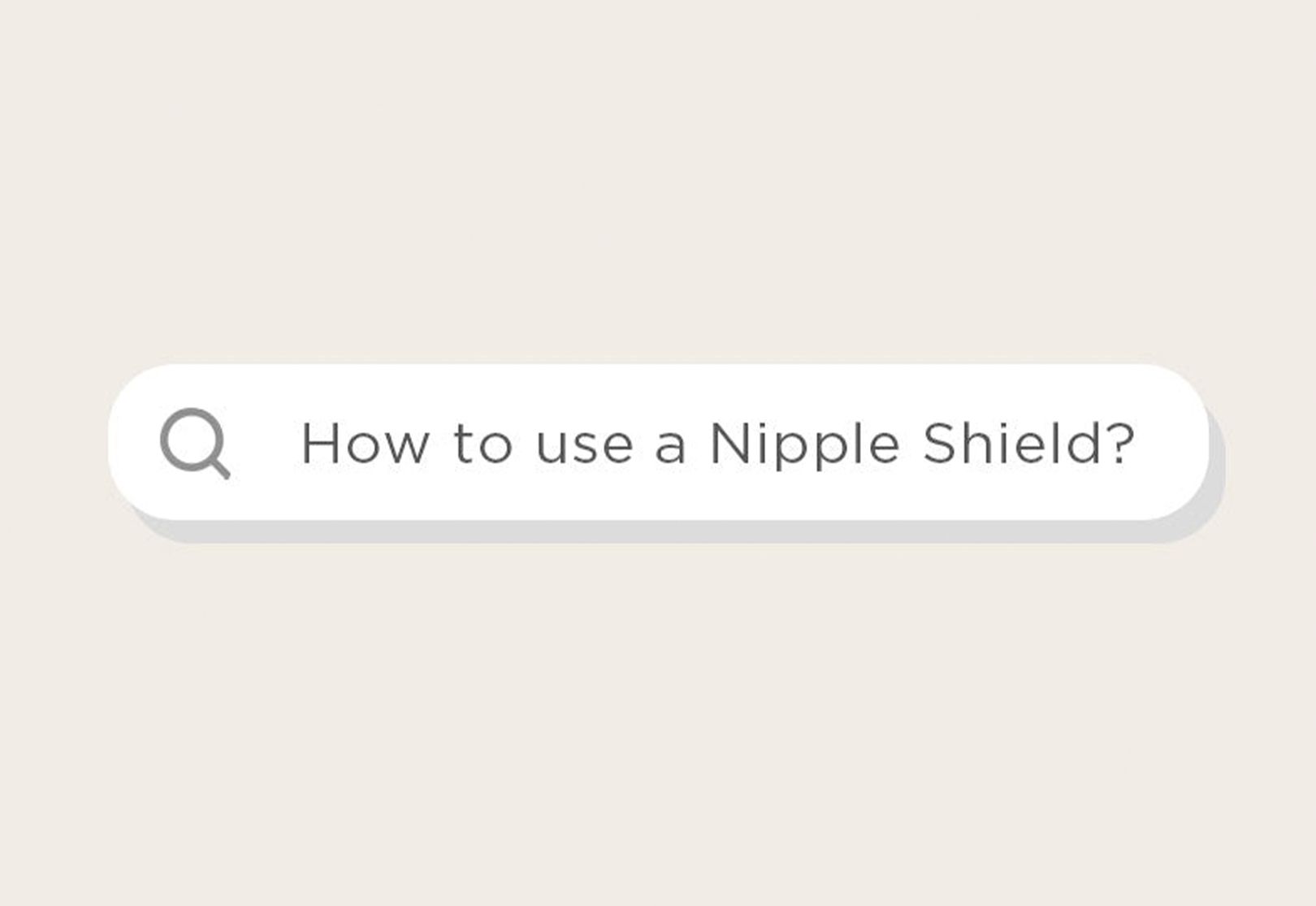 How to use a Nipple Shield?