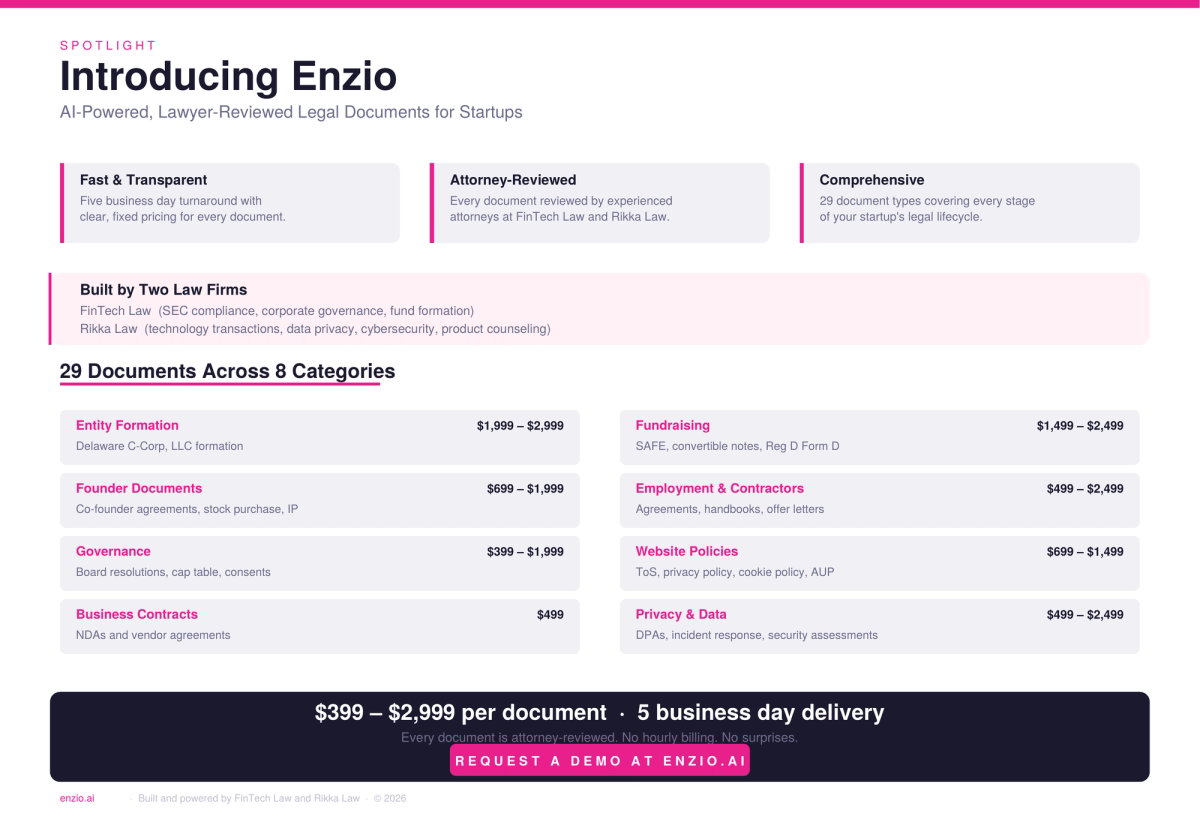 SPOTLIGHT

Introducing Enzio

AI-Powered, Lawyer-Reviewed Legal Documents for Startups

Fast & Transparent

Five business day turnaround with clear, fixed pricing for every document.

Attorney-Reviewed

Every document reviewed by experienced attorneys at FinTech Law and Rikka Law.

Comprehensive

29 document types covering every stage of your startup's legal lifecycle.

Built by Two Law Firms

FinTech Law (SEC compliance, corporate governance, fund formation)

Rikka Law (technology transactions, data privacy, cybersecurity, product counseling)

29 Documents Across 8 Categories

Entity Formation
$1,999 – $2,999
Delaware C-Corp, LLC formation

Founder Documents
$699 – $1,999
Co-founder agreements, stock purchase, IP

Governance
$399 – $1,999
Board resolutions, cap table, consents

Business Contracts
$499
NDAs and vendor agreements

Fundraising
$1,499 – $2,499
SAFE, convertible notes, Reg D Form D

Employment & Contractors
$499 – $2,499
Agreements, handbooks, offer letters

Website Policies
$699 – $1,499
ToS, privacy policy, cookie policy, AUP

Privacy & Data
$499 – $2,499
DPAs, incident response, security assessments

$399 – $2,999 per document · 5 business day delivery

Every document is attorney-reviewed. No hourly billing. No surprises.

REQUEST A DEMO AT ENZIO.AI

enzio.ai · Built and powered by FinTech Law and Rikka Law · © 2026