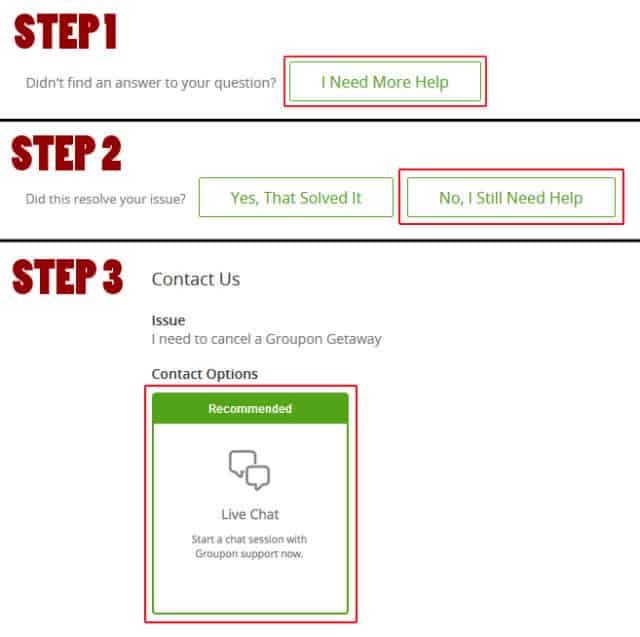 STEP 1

Didn't find an answer to your question?

I Need More Help

STEP 2

Did this resolve your issue?

Yes, That Solved It

No, I Still Need Help

STEP 3

Contact Us

Issue
I need to cancel a Groupon Getaway

Contact Options

Recommended

Live Chat

Start a chat session with Groupon support now.