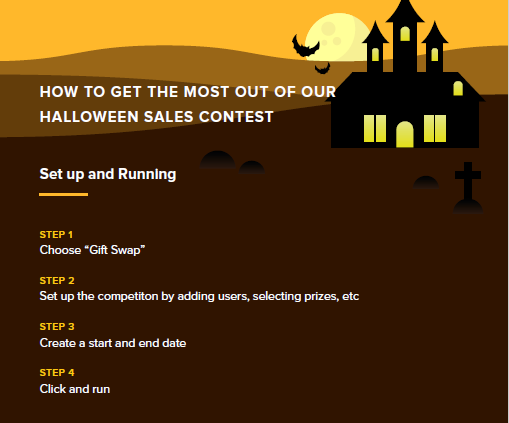 HOW TO GET THE MOST OUT OF OUR HALLOWEEN SALES CONTEST

Set up and Running

STEP 1
Choose “Gift Swap”

STEP 2
Set up the competiton by adding users, selecting prizes, etc

STEP 3
Create a start and end date

STEP 4
Click and run