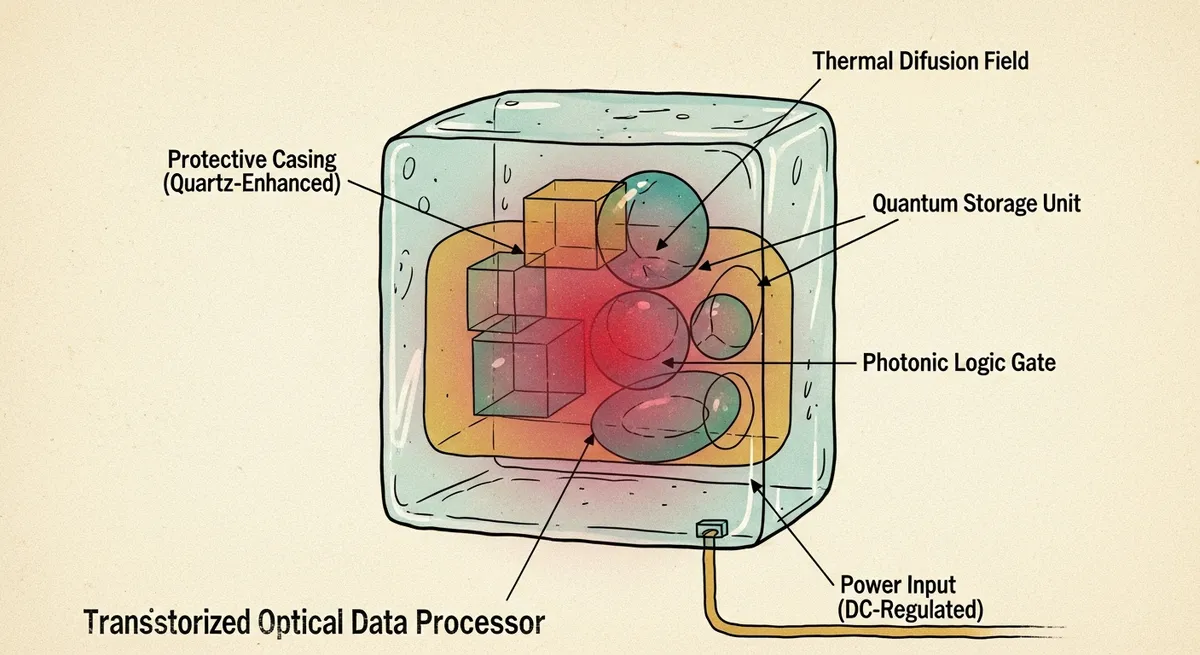 Thermal Difusion Field

Protective Casing
(Quartz-Enhanced)

Quantum Storage Unit

Photonic Logic Gate

Power Input
(DC-Regulated)

Transsstorized Optical Data Processor